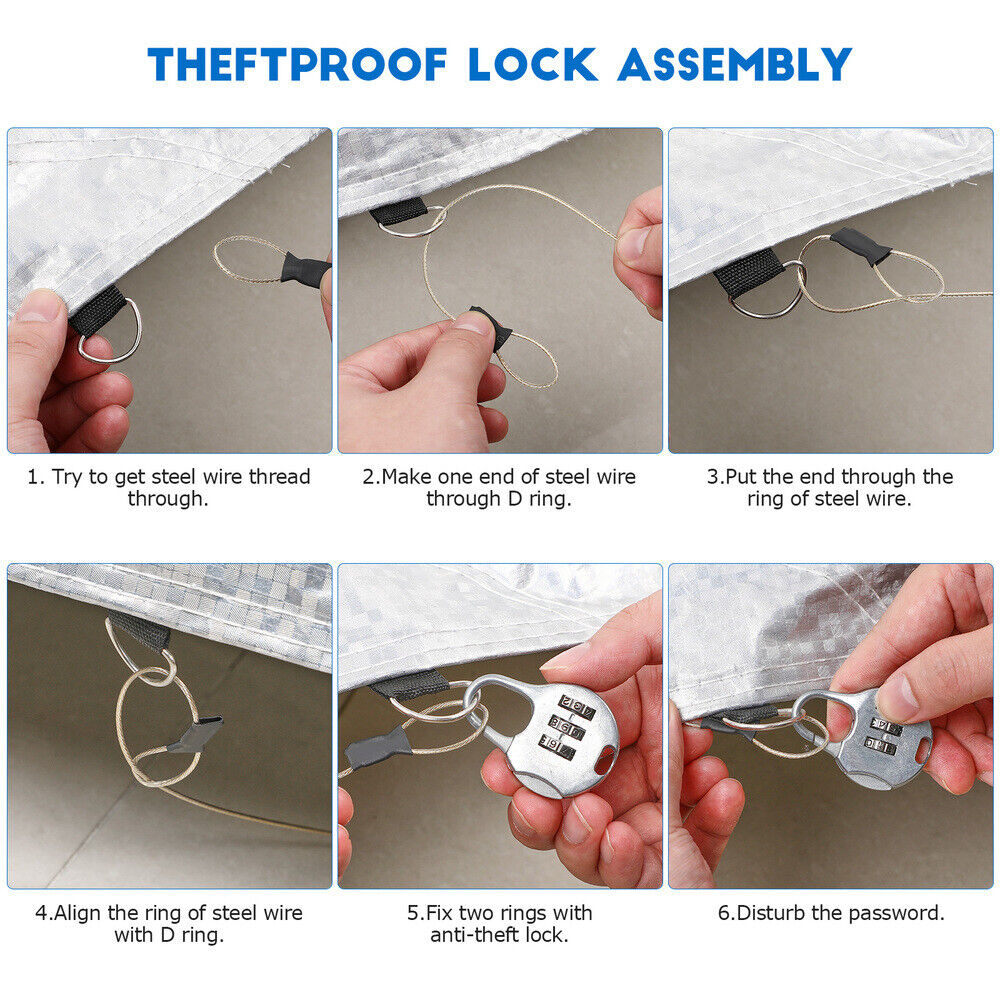 THEFTPROOF LOCK ASSEMBLY

1. Try to get steel wire thread through.

2.Make one end of steel wire through D ring.

3.Put the end through the ring of steel wire.

4.Align the ring of steel wire with D ring.

5.Fix two rings with anti-theft lock.

6.Disturb the password.