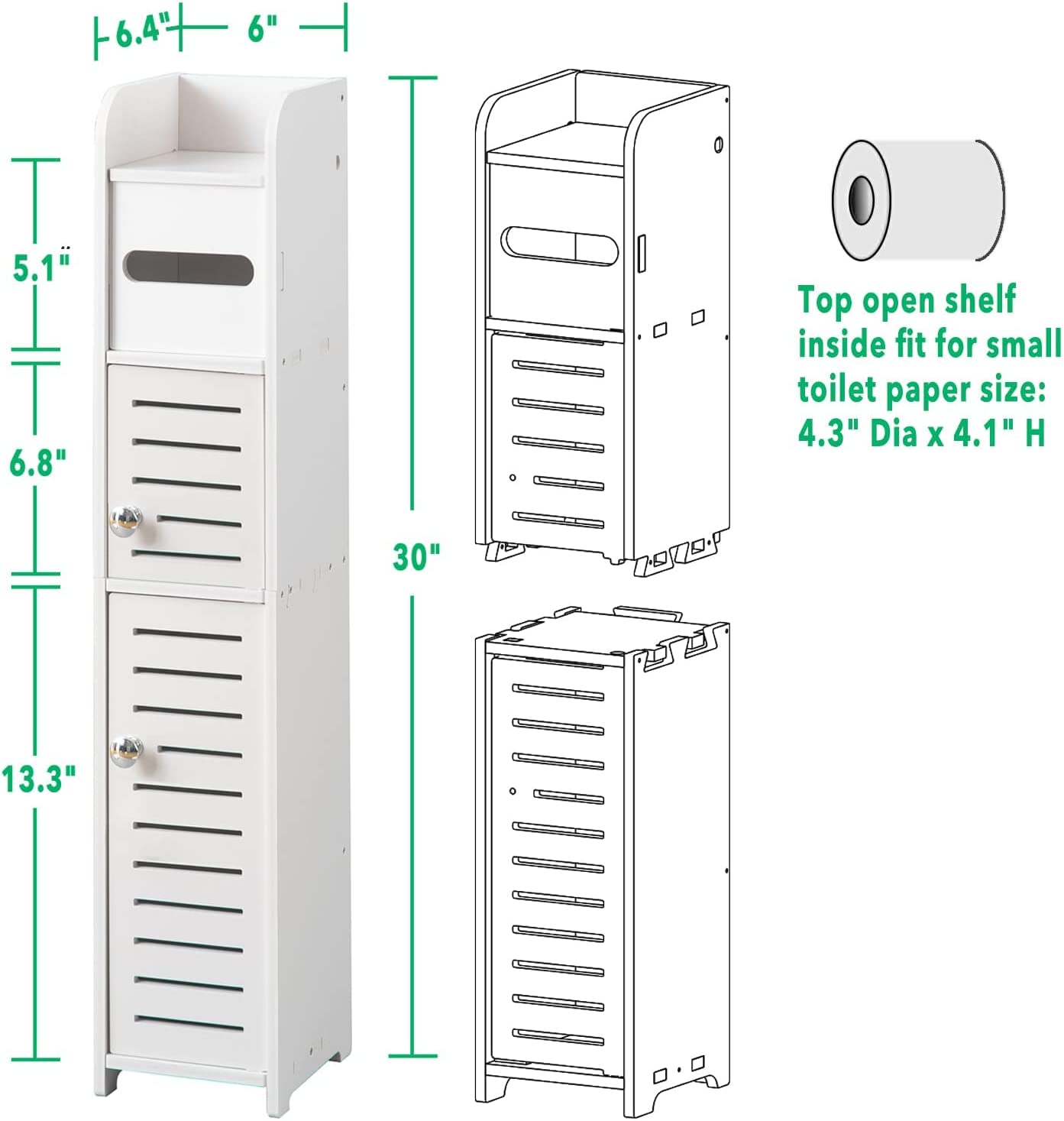 6.4" 6"

5.1"

6.8"

13.3"

30"

Top open shelf inside fit for small toilet paper size: 4.3" Dia x 4.1" H