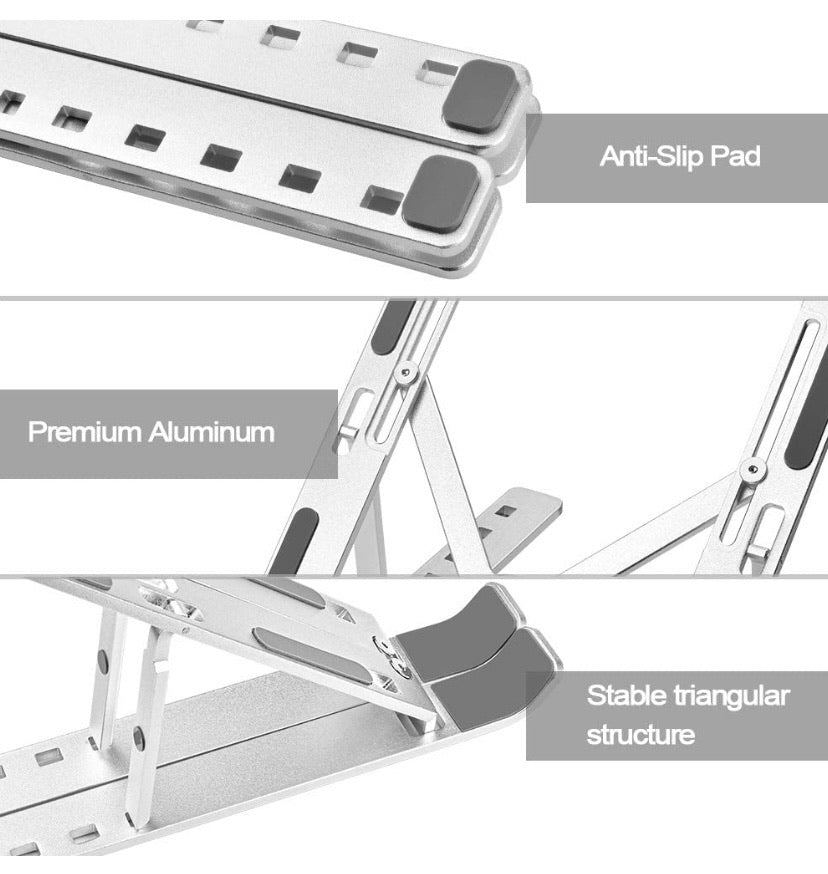 Anti-Slip Pad

Premium Aluminum

Stable triangular structure