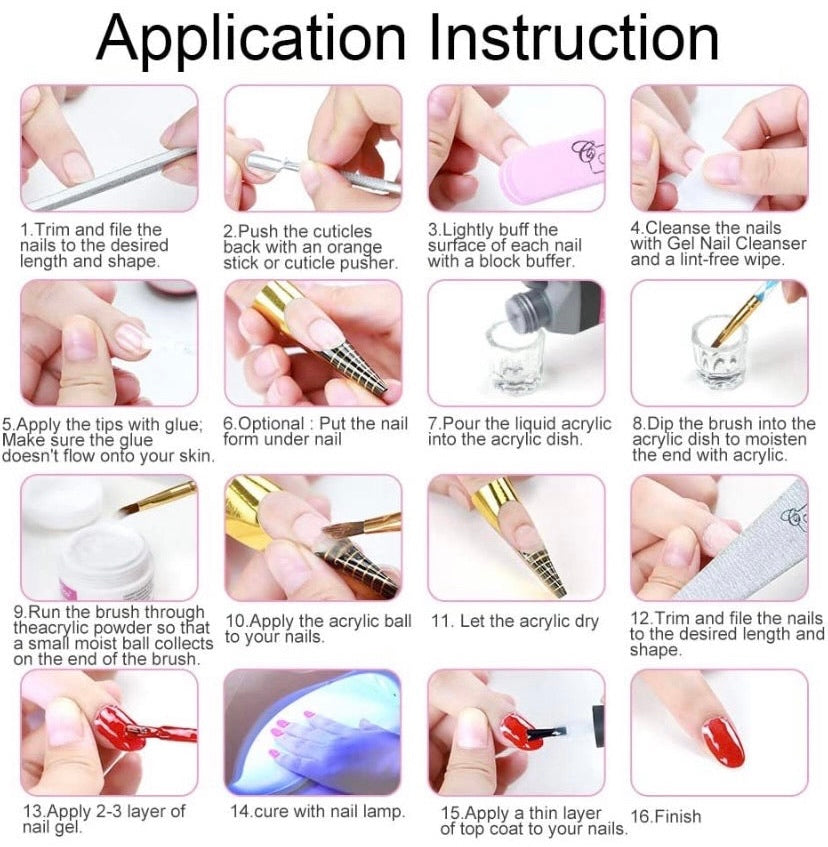 Application Instruction

1.Trim and file the nails to the desired length and shape.

2.Push the cuticles back with an orange stick or cuticle pusher.

3.Lightly buff the surface of each nail with a block buffer.

4.Cleanse the nails with Gel Nail Cleanser and a lint-free wipe.

5.Apply the tips with glue; Make sure the glue doesn't flow onto your skin.

6.Optional : Put the nail form under nail

7.Pour the liquid acrylic into the acrylic dish.

8.Dip the brush into the acrylic dish to moisten the end with acrylic.

9.Run the brush through theacrylic powder so that a small moist ball collects on the end of the brush.

10.Apply the acrylic ball to your nails.

11. Let the acrylic dry

12.Trim and file the nails to the desired length and shape.

13.Apply 2-3 layer of nail gel.

14.cure with nail lamp.

15.Apply a thin layer of top coat to your nails.

16.Finish