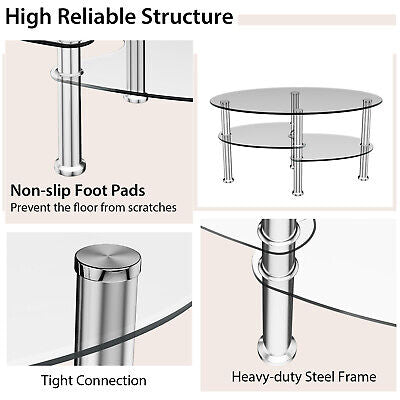 High Reliable Structure

Non-slip Foot Pads
Prevent the floor from scratches

Tight Connection

Heavy-duty Steel Frame