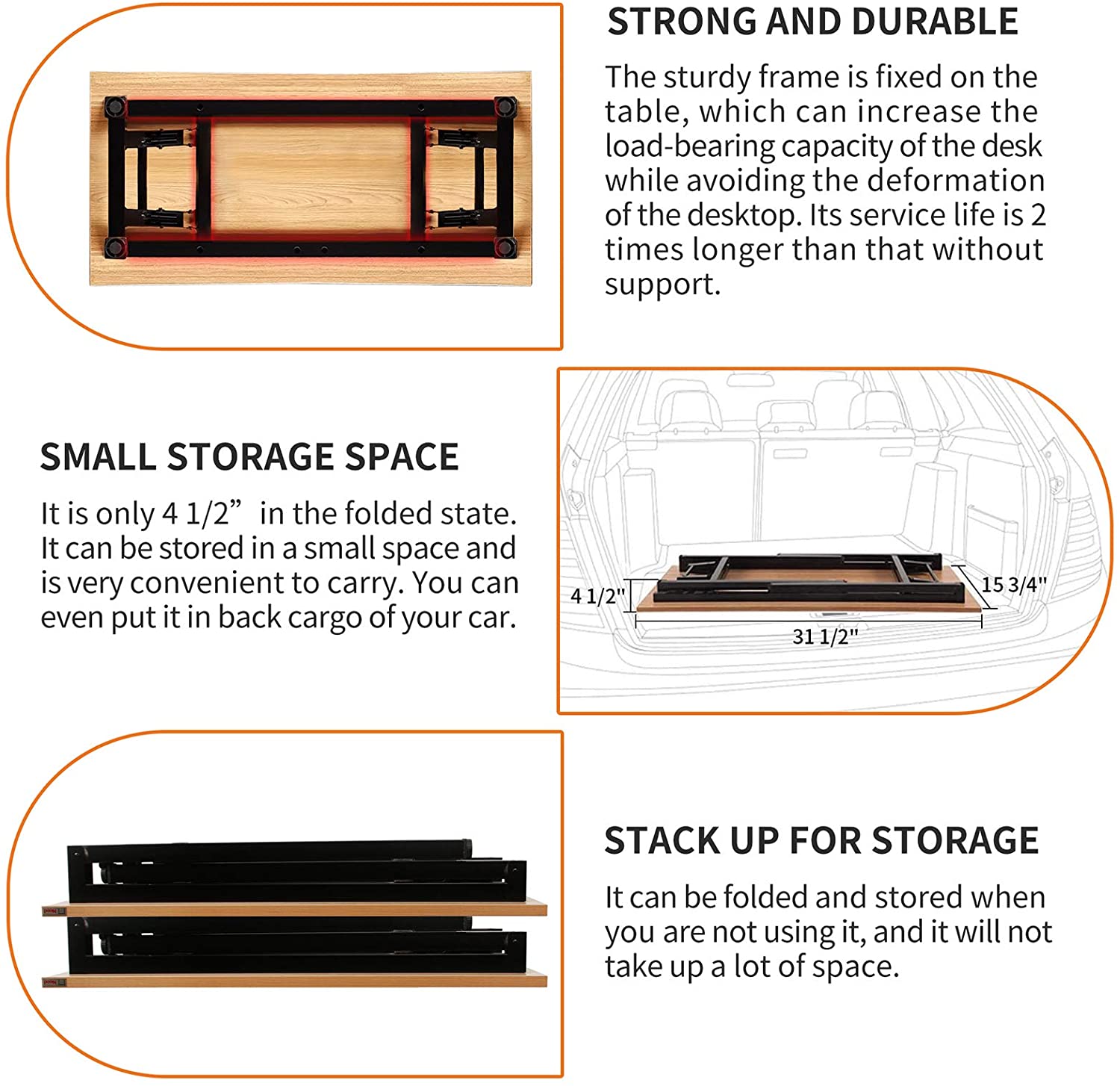 STRONG AND DURABLE

The sturdy frame is fixed on the table, which can increase the load-bearing capacity of the desk while avoiding the deformation of the desktop. Its service life is 2 times longer than that without support.

SMALL STORAGE SPACE

It is only 4 1/2”  in the folded state. It can be stored in a small space and is very convenient to carry. You can even put it in back cargo of your car.

4 1/2"

15 3/4"

31 1/2"

STACK UP FOR STORAGE

It can be folded and stored when you are not using it, and it will not take up a lot of space.