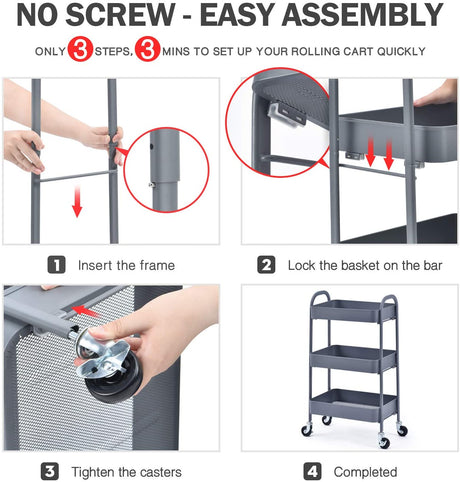 NO SCREW - EASY ASSEMBLY

ONLY 3 STEPS, 3 MINS TO SET UP YOUR ROLLING CART QUICKLY

1 Insert the frame

2 Lock the basket on the bar

3 Tighten the casters

4 Completed