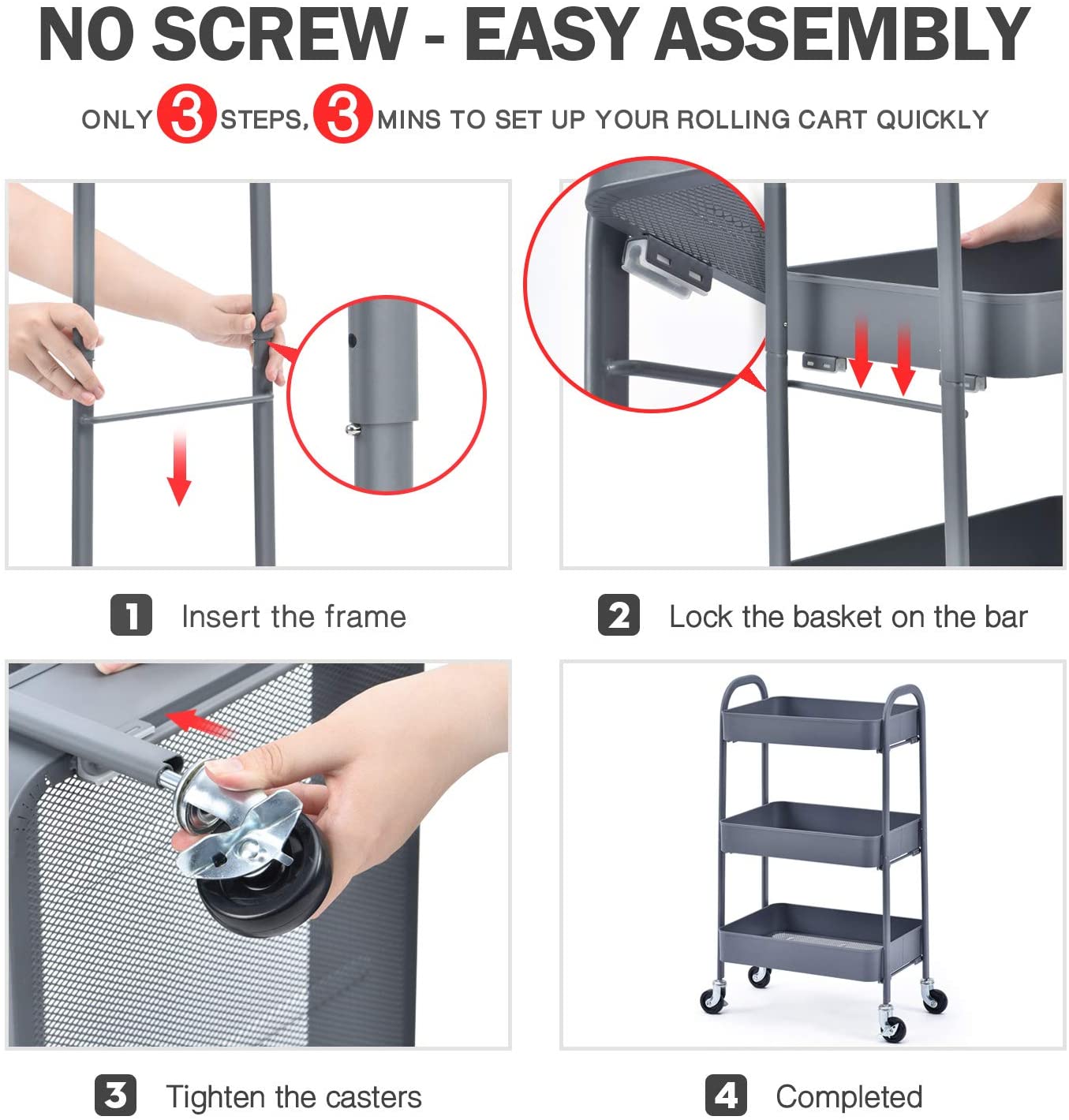 NO SCREW - EASY ASSEMBLY

ONLY 3 STEPS, 3 MINS TO SET UP YOUR ROLLING CART QUICKLY

1 Insert the frame

2 Lock the basket on the bar

3 Tighten the casters

4 Completed