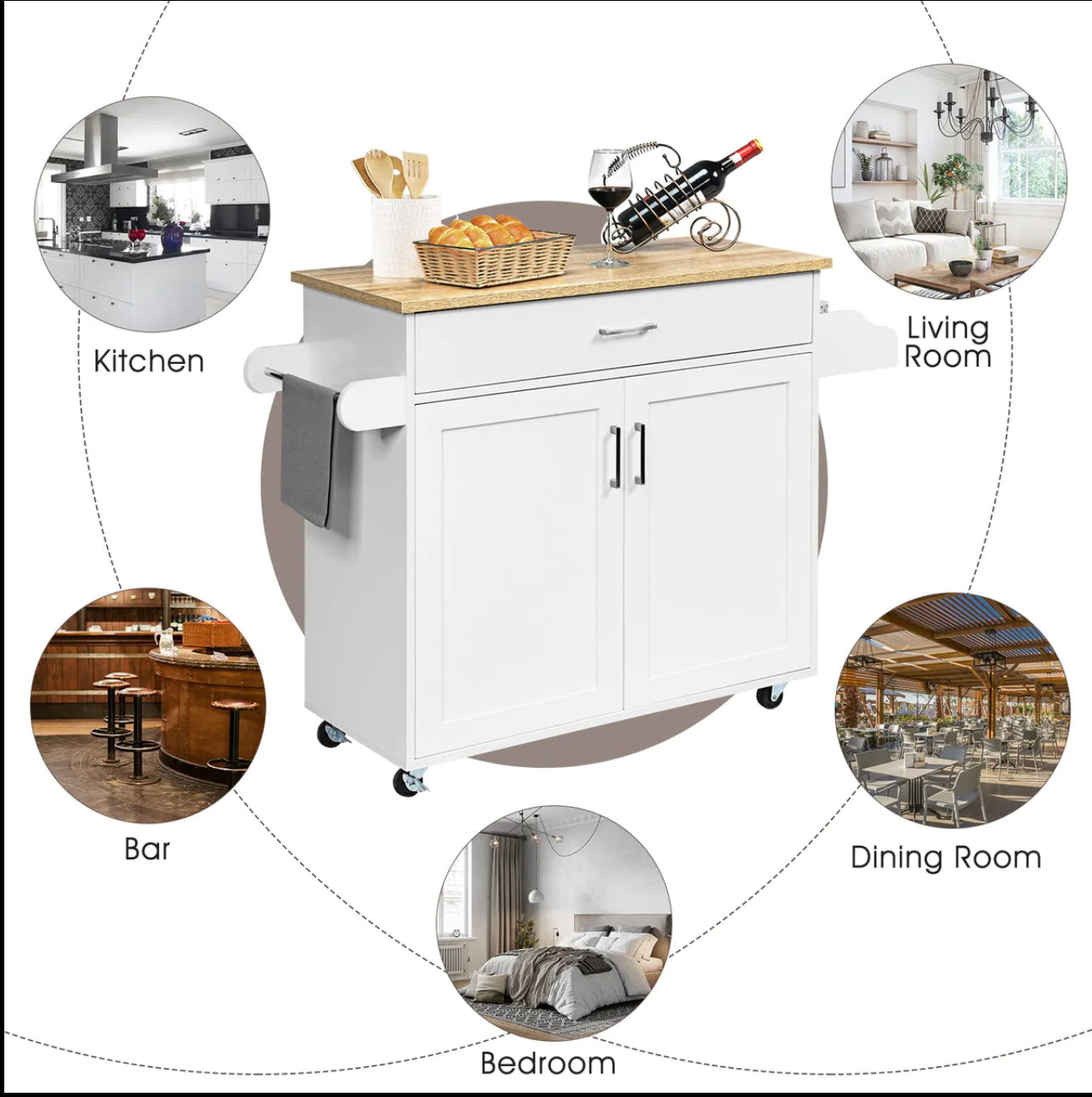 Kitchen

Living Room

Bar

Dining Room

Bedroom