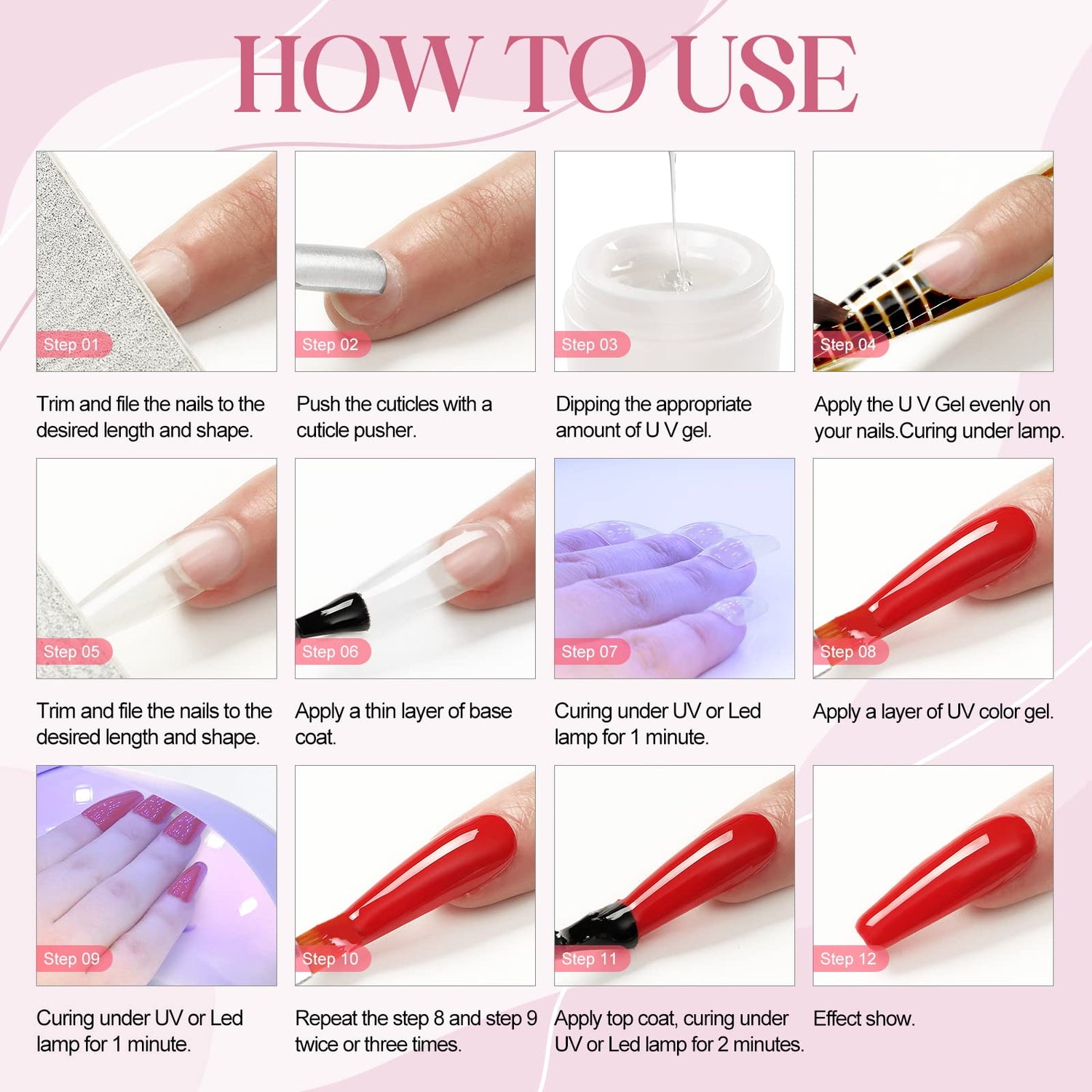 HOW TO USE

Step 01

Trim and file the nails to the desired length and shape.

Step 02

Push the cuticles with a cuticle pusher.

Step 03

Dipping the appropriate amount of U V gel.

Step 04

Apply the U V Gel evenly on your nails.Curing under lamp.

Step 05

Trim and file the nails to the desired length and shape.

Step 06

Apply a thin layer of base coat.

Step 07

Curing under UV or Led lamp for 1 minute.

Step 08

Apply a layer of UV color gel.

Step 09

Curing under UV or Led lamp for 1 minute.

Step 10

Repeat the step 8 and step 9 twice or three times.

Step 11

Apply top coat, curing under UV or Led lamp for 2 minutes.

Step 12

Effect show.