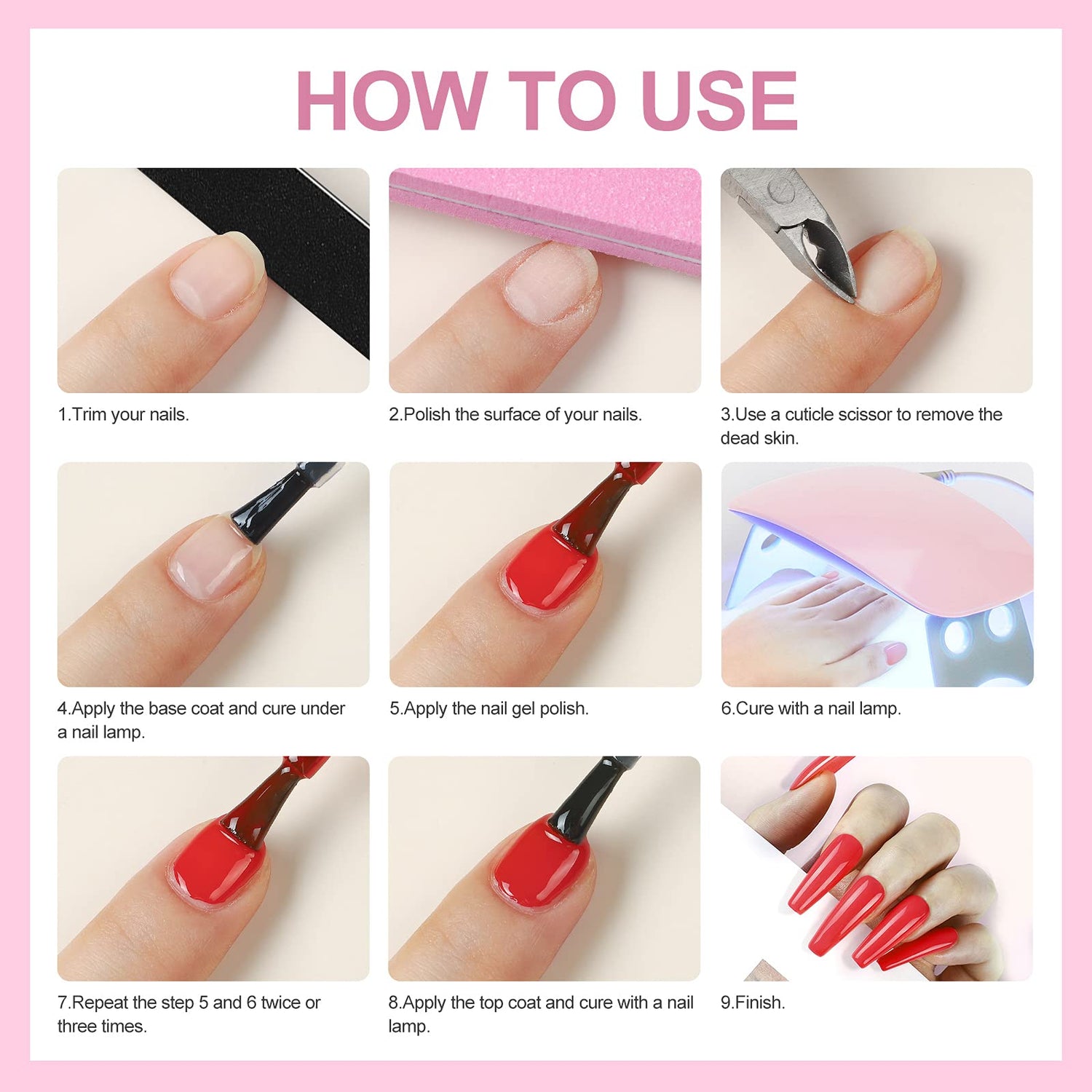 HOW TO USE

1.Trim your nails.

2.Polish the surface of your nails.

3.Use a cuticle scissor to remove the dead skin.

4.Apply the base coat and cure under a nail lamp.

5.Apply the nail gel polish.

6.Cure with a nail lamp.

7.Repeat the step 5 and 6 twice or three times.

8.Apply the top coat and cure with a nail lamp.

9.Finish.