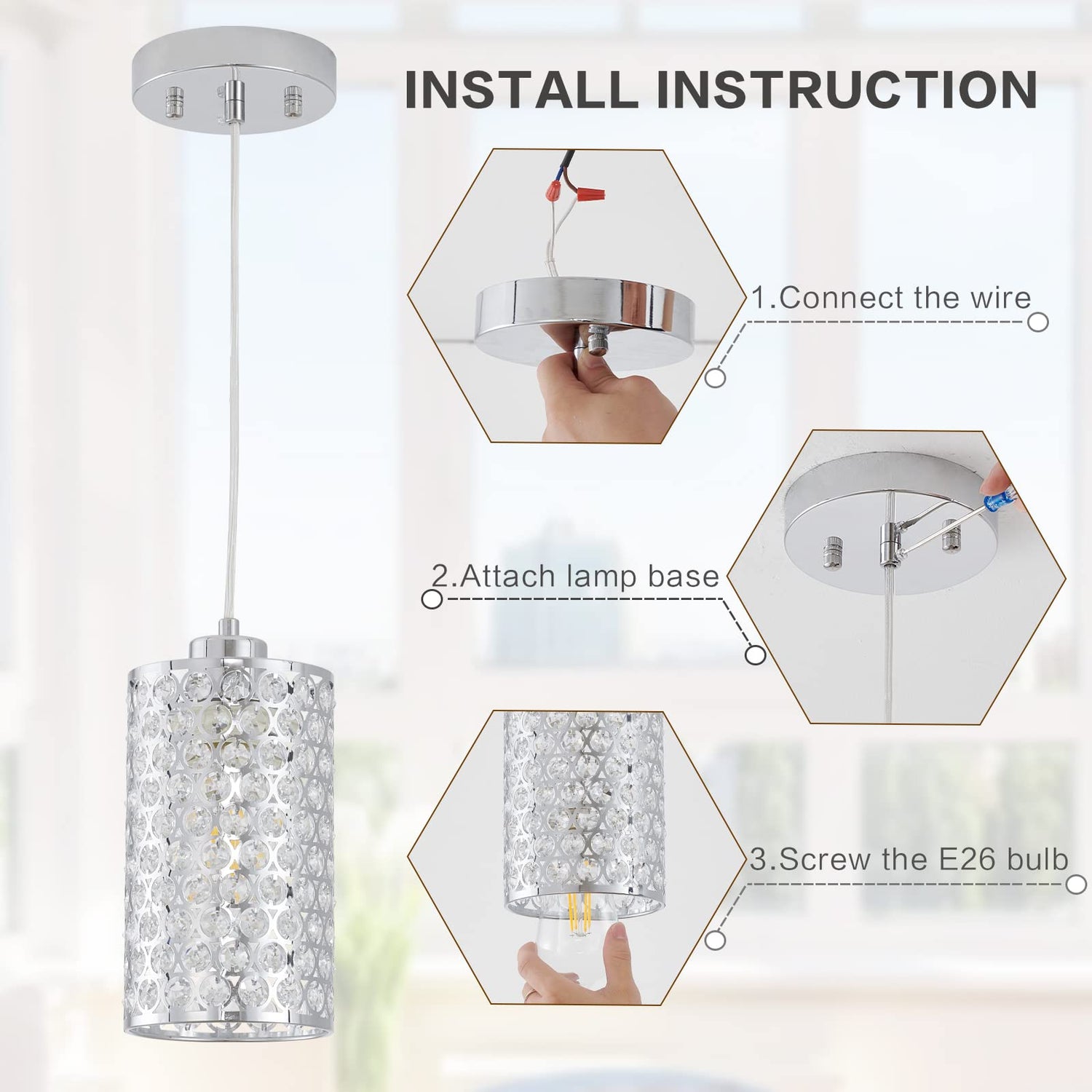 INSTALL INSTRUCTION

1.Connect the wire

2.Attach lamp base

3.Screw the E26 bulb