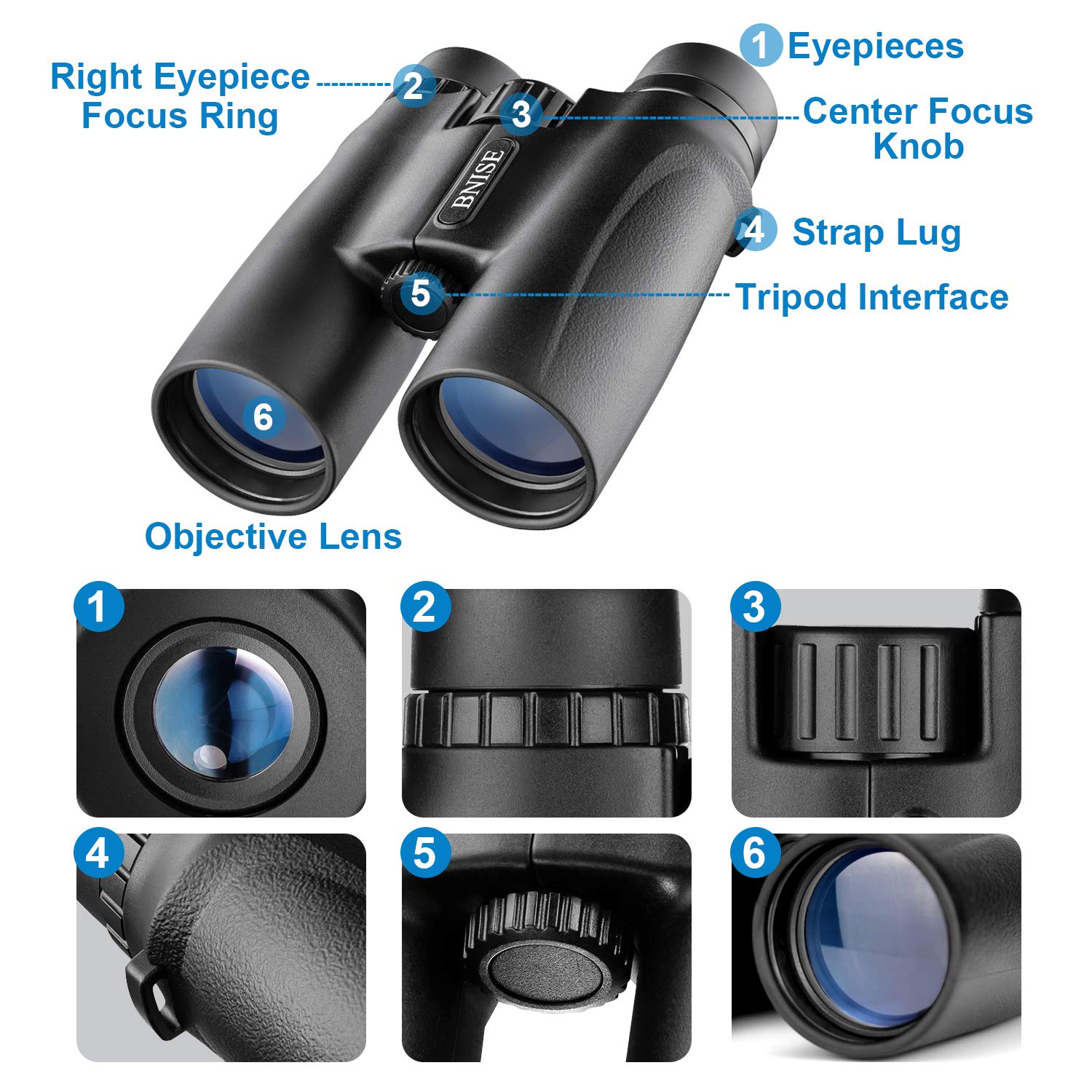 1 Eyepieces

Right Eyepiece Focus Ring 2

3 Center Focus Knob

BNISE

4 Strap Lug

5 Tripod Interface

6

Objective Lens

1

2

3

4

5

6