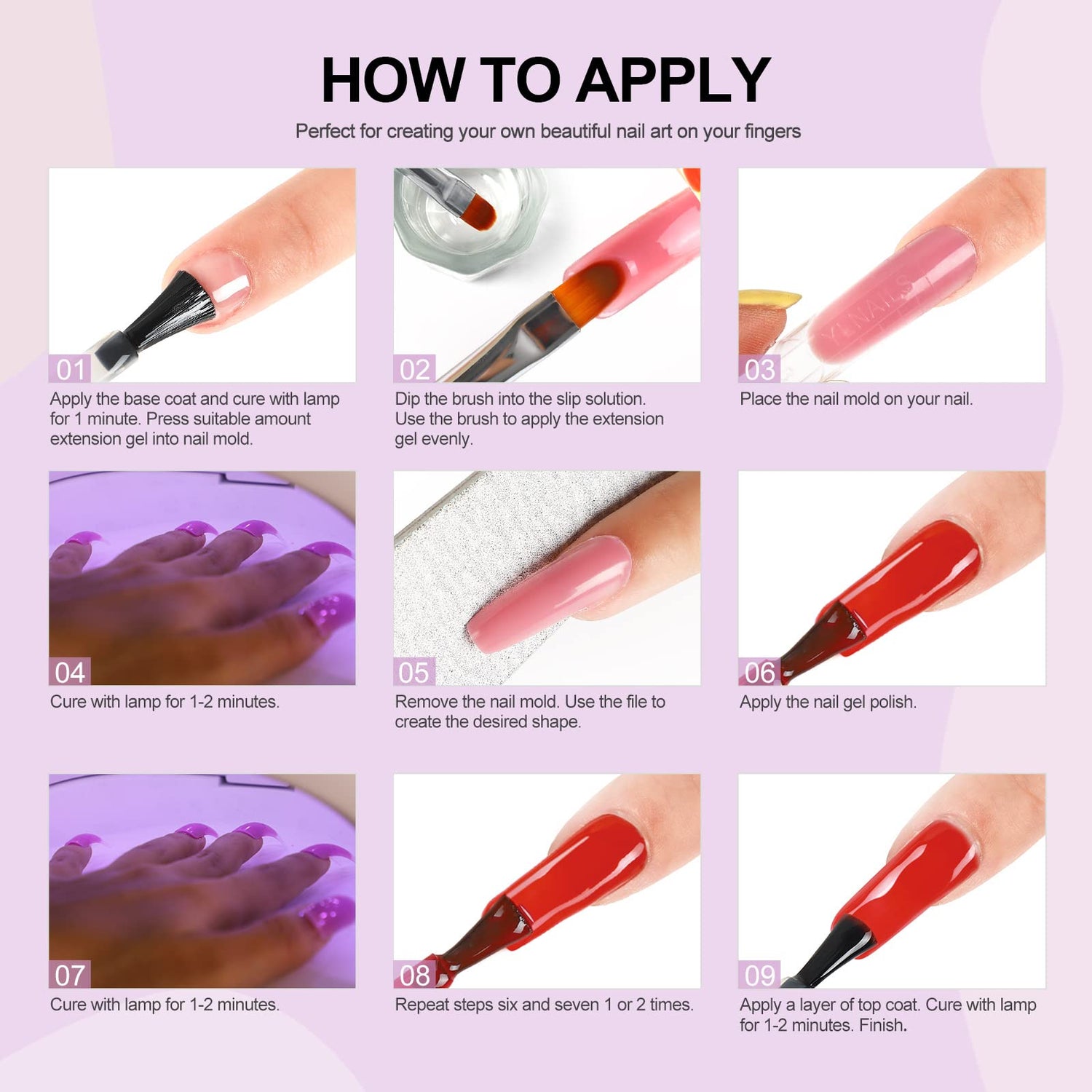 HOW TO APPLY

Perfect for creating your own beautiful nail art on your fingers

01
Apply the base coat and cure with lamp for 1 minute. Press suitable amount extension gel into nail mold.

02
Dip the brush into the slip solution. Use the brush to apply the extension gel evenly.

YENAILS
03
Place the nail mold on your nail.

04
Cure with lamp for 1-2 minutes.

05
Remove the nail mold. Use the file to create the desired shape.

06
Apply the nail gel polish.

07
Cure with lamp for 1-2 minutes.

08
Repeat steps six and seven 1 or 2 times.

09
Apply a layer of top coat. Cure with lamp for 1-2 minutes. Finish.