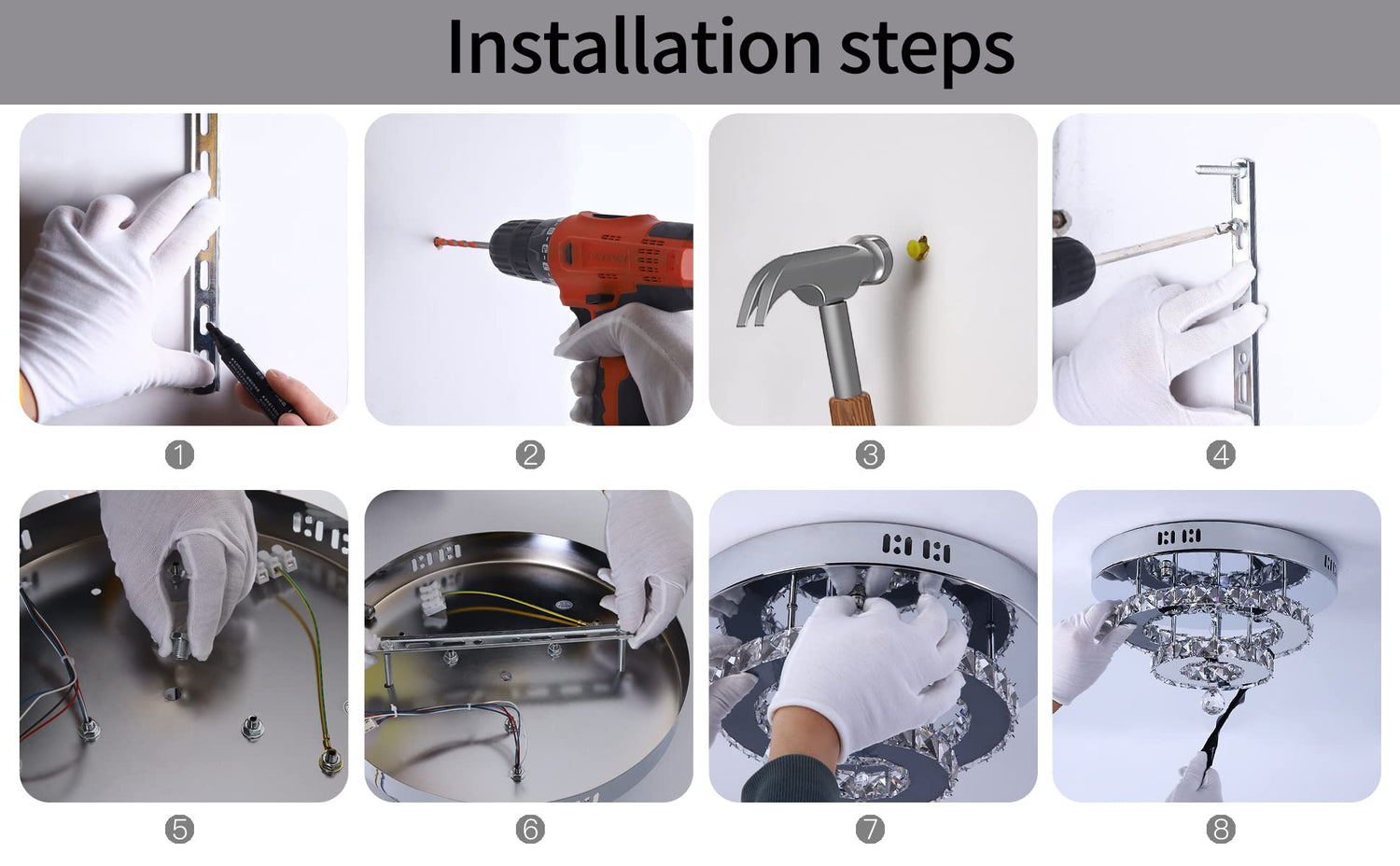 Installation steps

1

2

3

4

5

6

7

8