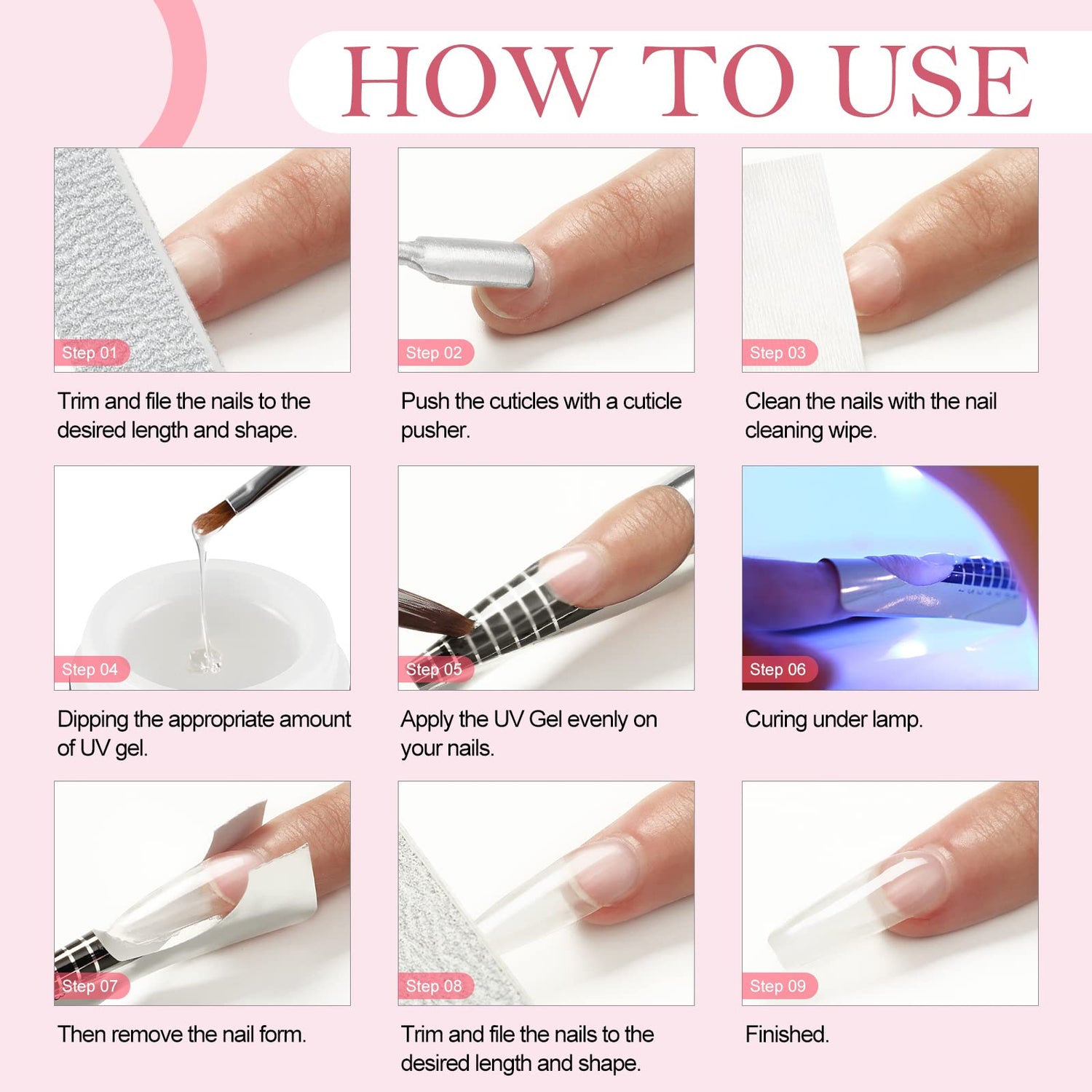 HOW TO USE

Step 01
Trim and file the nails to the desired length and shape.

Step 02
Push the cuticles with a cuticle pusher.

Step 03
Clean the nails with the nail cleaning wipe.

Step 04
Dipping the appropriate amount of UV gel.

Step 05
Apply the UV Gel evenly on your nails.

Step 06
Curing under lamp.

Step 07
Then remove the nail form.

Step 08
Trim and file the nails to the desired length and shape.

Step 09
Finished.