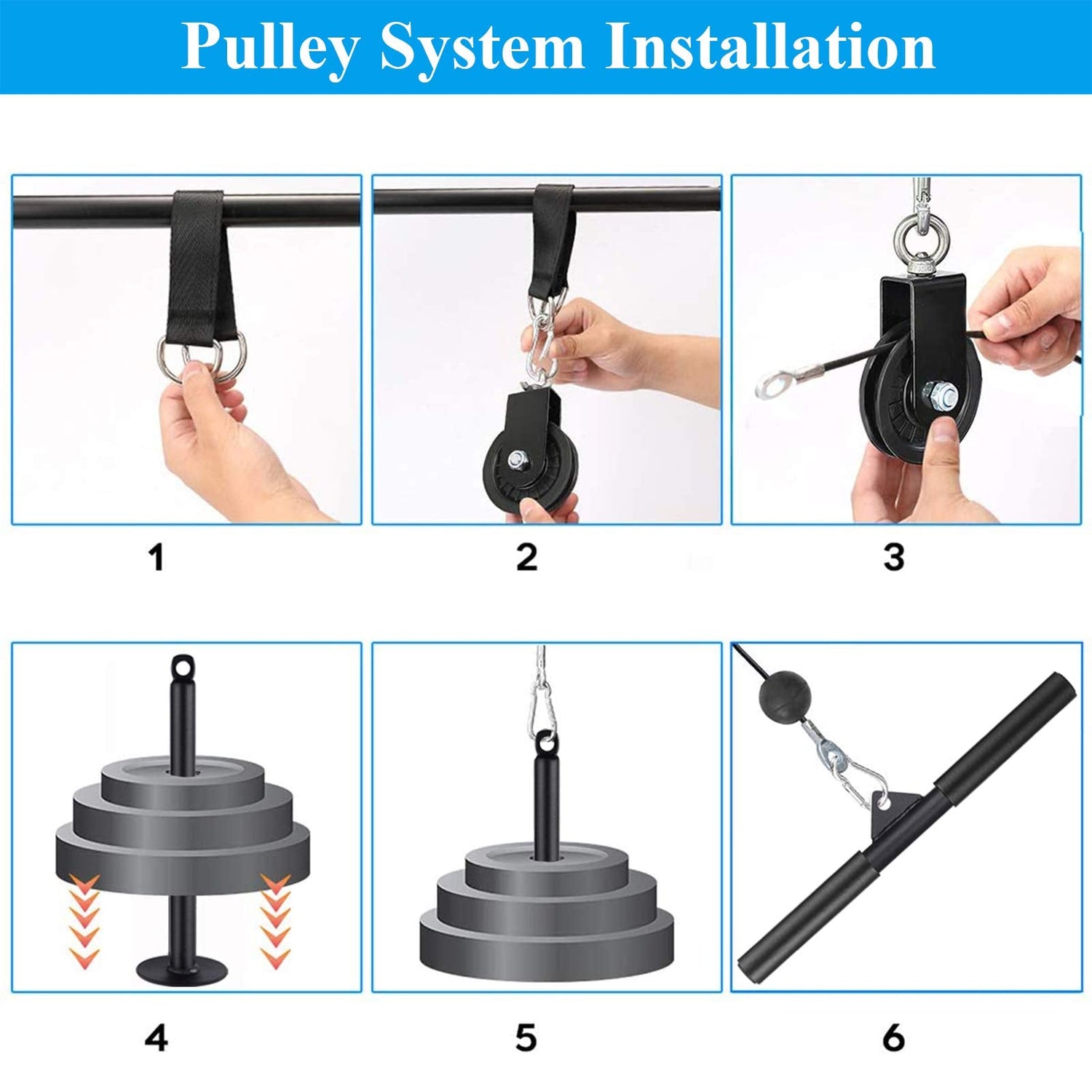 Pulley System Installation

1

2

3

4

5

6