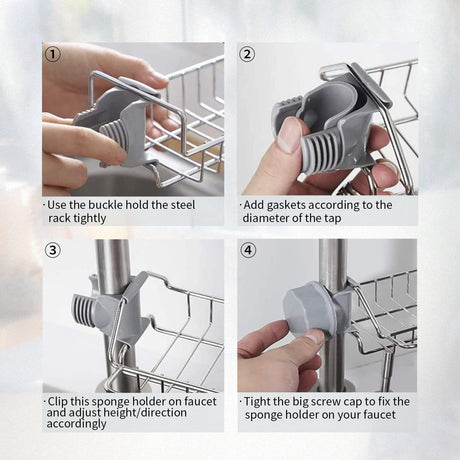 ①

· Use the buckle hold the steel rack tightly

②

· Add gaskets according to the diameter of the tap

③

· Clip this sponge holder on faucet and adjust height/direction accordingly

④

· Tight the big screw cap to fix the sponge holder on your faucet