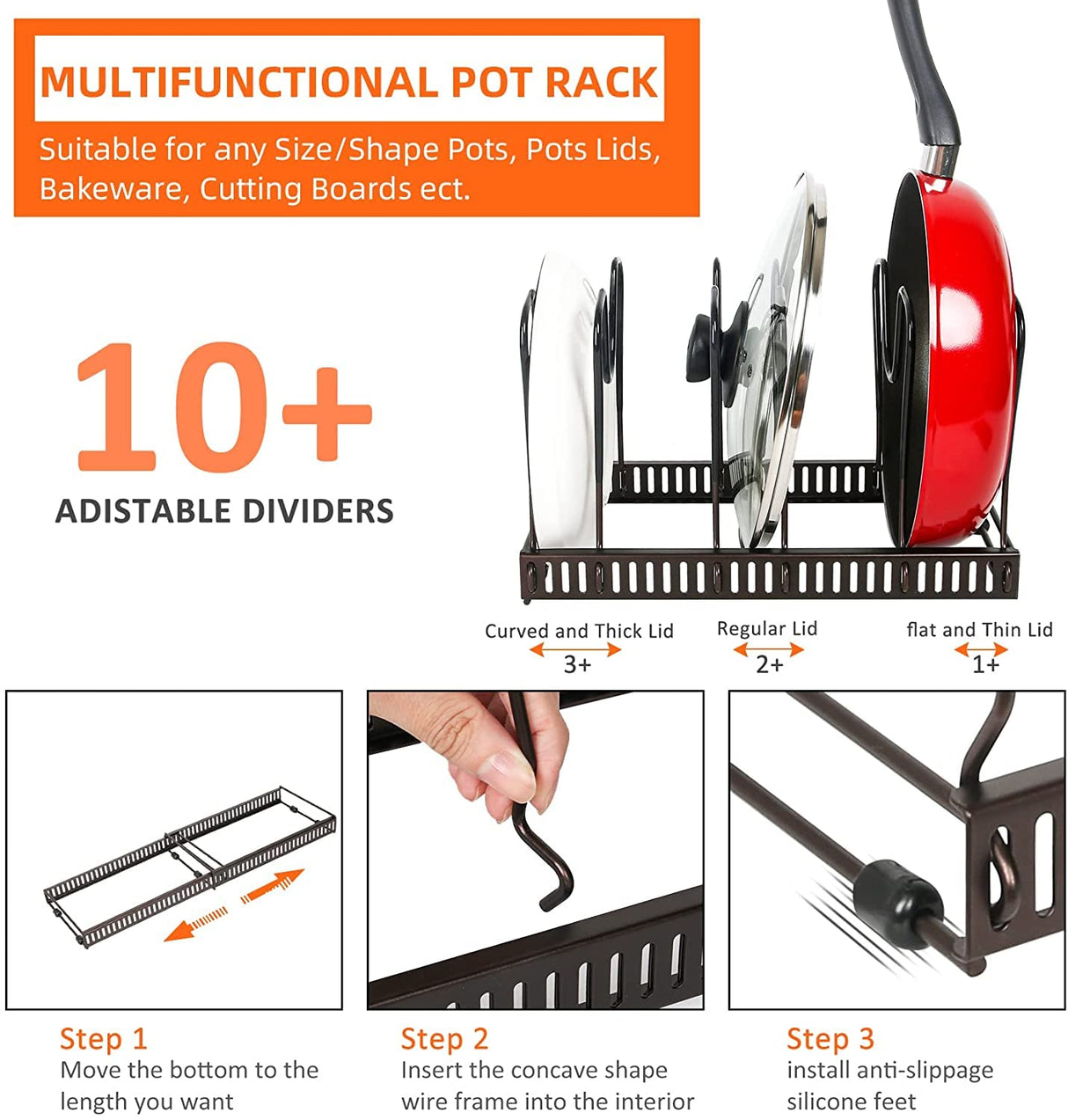 MULTIFUNCTIONAL POT RACK

Suitable for any Size/Shape Pots, Pots Lids, Bakeware, Cutting Boards ect.

10+

ADISTABLE DIVIDERS

Curved and Thick Lid
3+

Regular Lid
2+

flat and Thin Lid
1+

Step 1
Move the bottom to the length you want

Step 2
Insert the concave shape wire frame into the interior

Step 3
install anti-slippage silicone feet