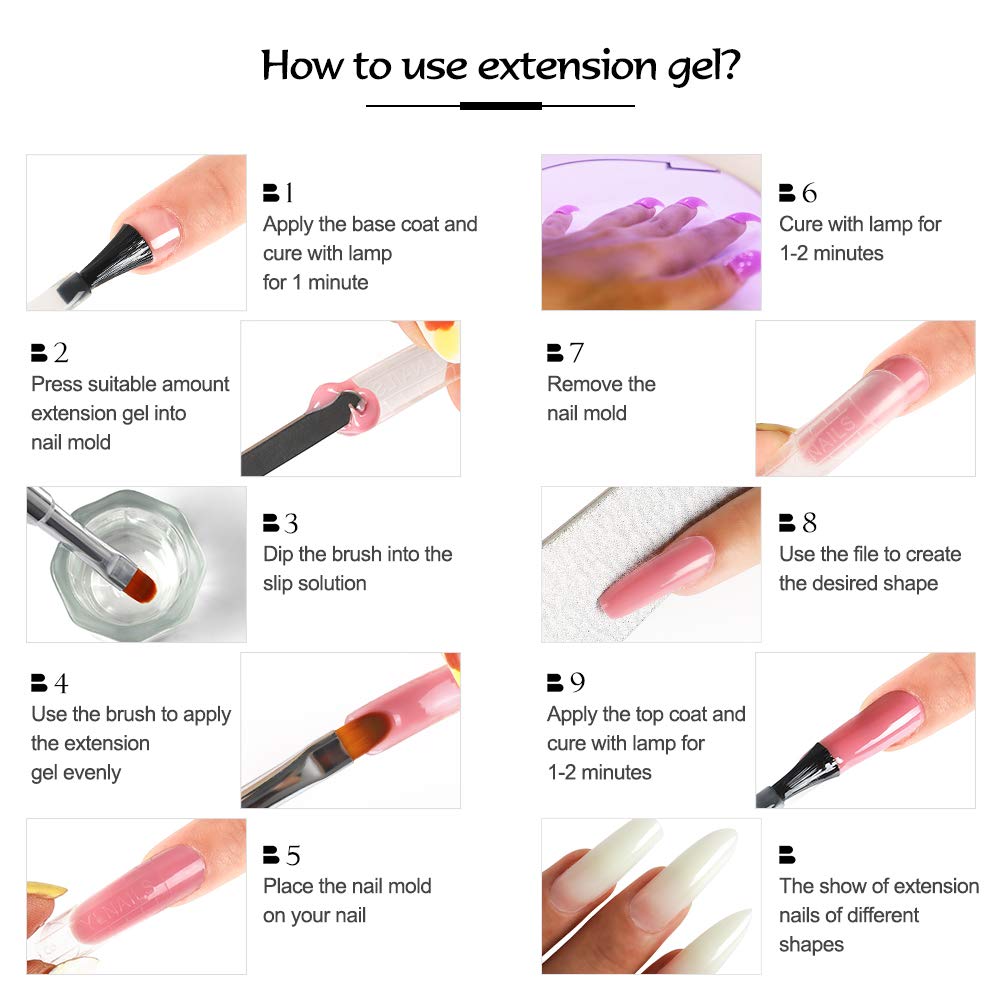 How to use extension gel?

1
Apply the base coat and cure with lamp for 1 minute

2
Press suitable amount extension gel into nail mold

3
Dip the brush into the slip solution

4
Use the brush to apply the extension gel evenly

5
Place the nail mold on your nail

6
Cure with lamp for 1-2 minutes

7
Remove the nail mold

8
Use the file to create the desired shape

9
Apply the top coat and cure with lamp for 1-2 minutes

The show of extension nails of different shapes