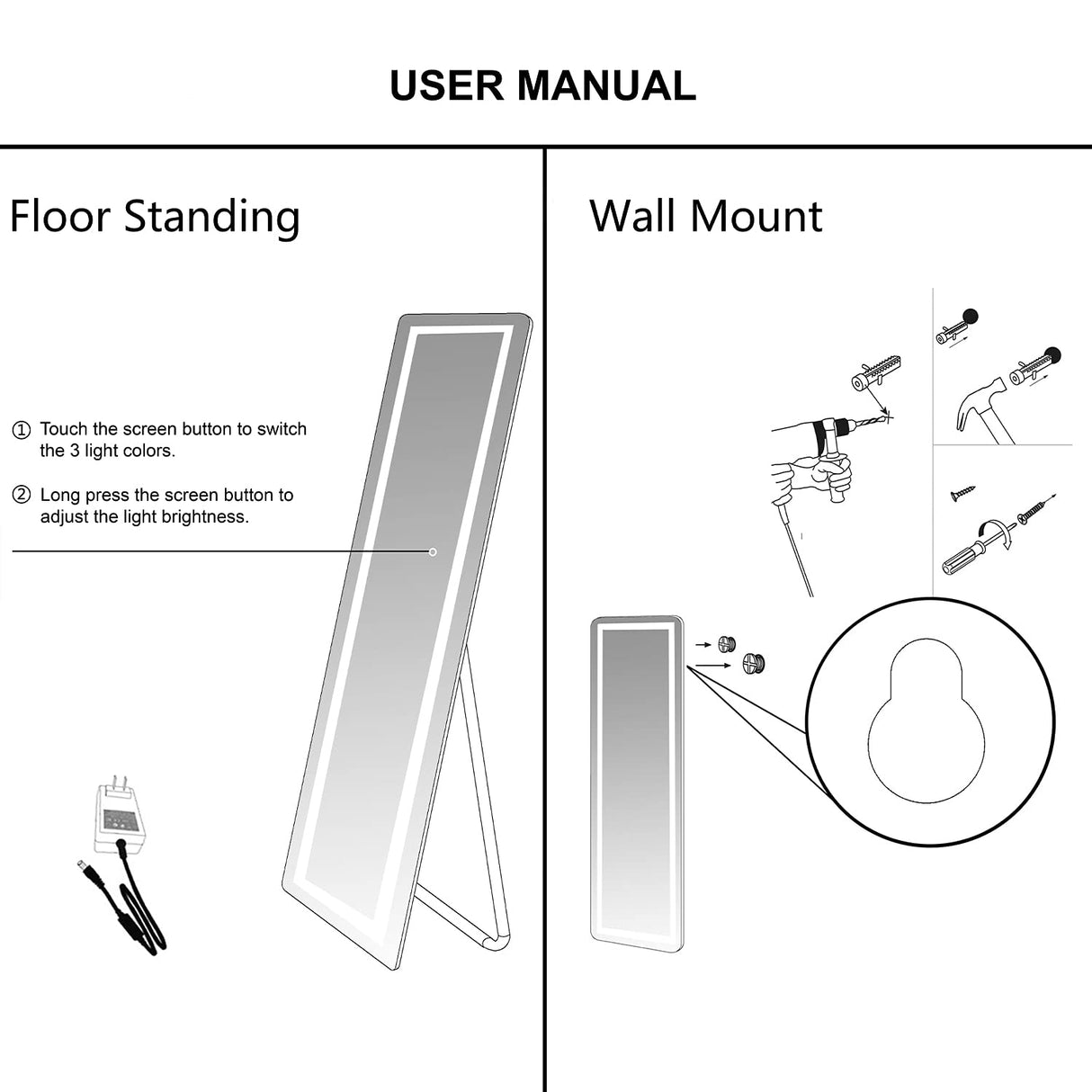 USER MANUAL

Floor Standing

① Touch the screen button to switch the 3 light colors.

② Long press the screen button to adjust the light brightness.

Wall Mount