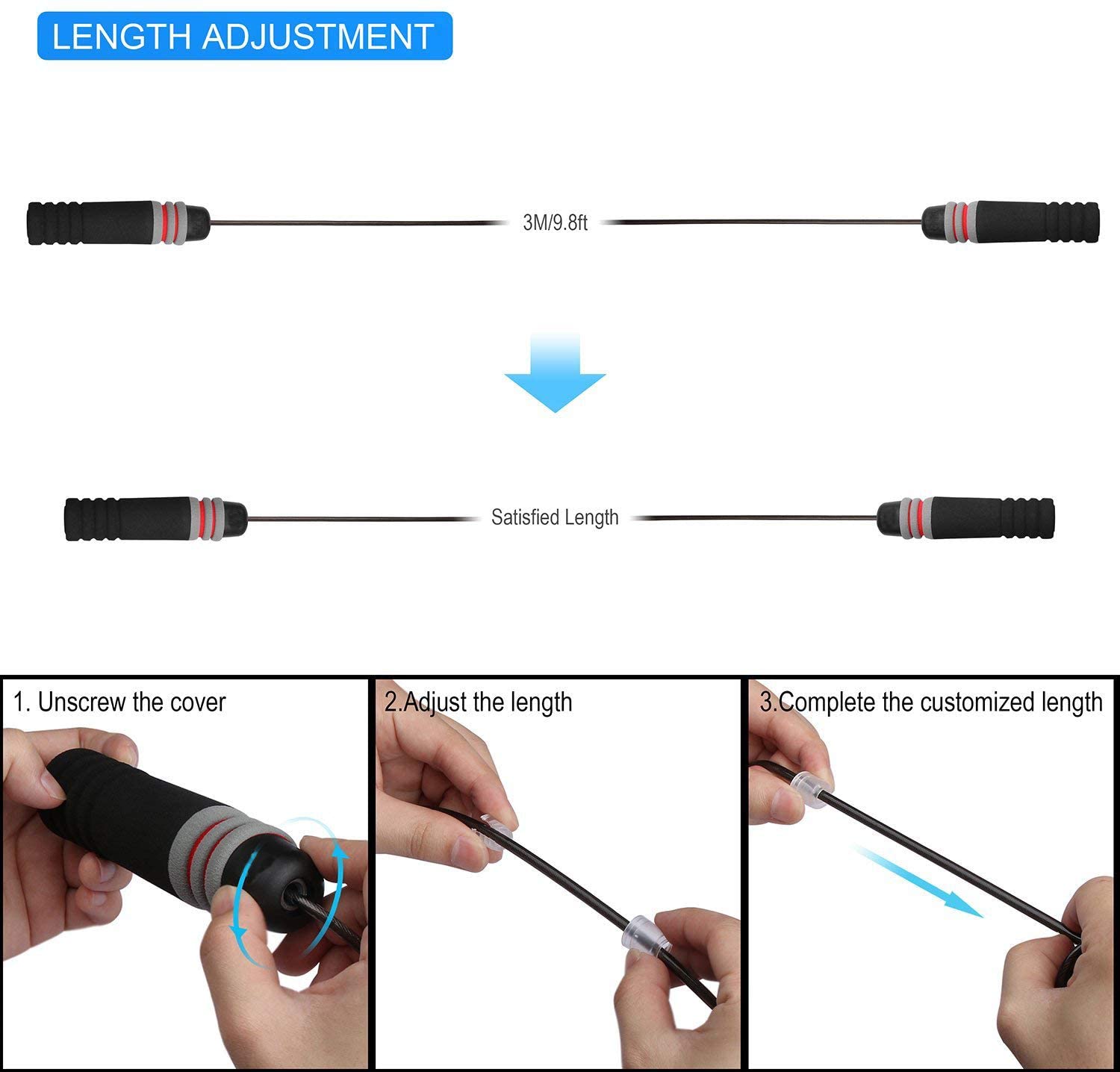 LENGTH ADJUSTMENT

3M/9.8ft

Satisfied Length

1. Unscrew the cover

2.Adjust the length

3.Complete the customized length