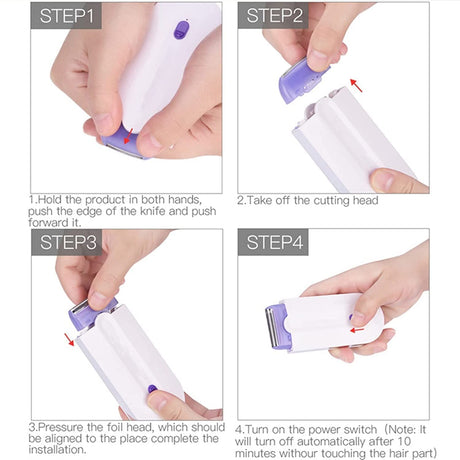 STEP1

1.Hold the product in both hands, push the edge of the knife and push forward it.

STEP2

2.Take off the cutting head

STEP3

3.Pressure the foil head, which should be aligned to the place complete the installation.

STEP4

4.Turn on the power switch (Note: It will turn off automatically after 10 minutes withour touching the hair part)