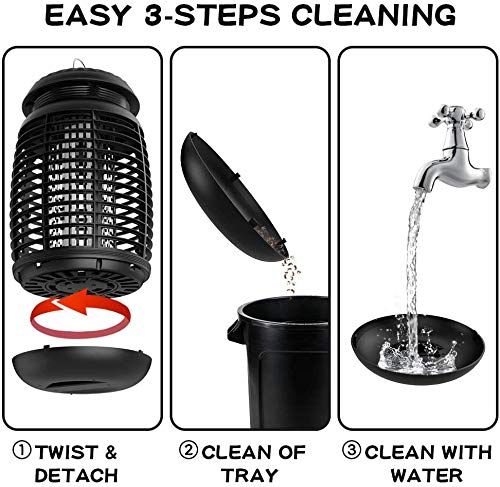 EASY 3-STEPS CLEANING

① TWIST & DETACH

② CLEAN OF TRAY

③ CLEAN WITH WATER