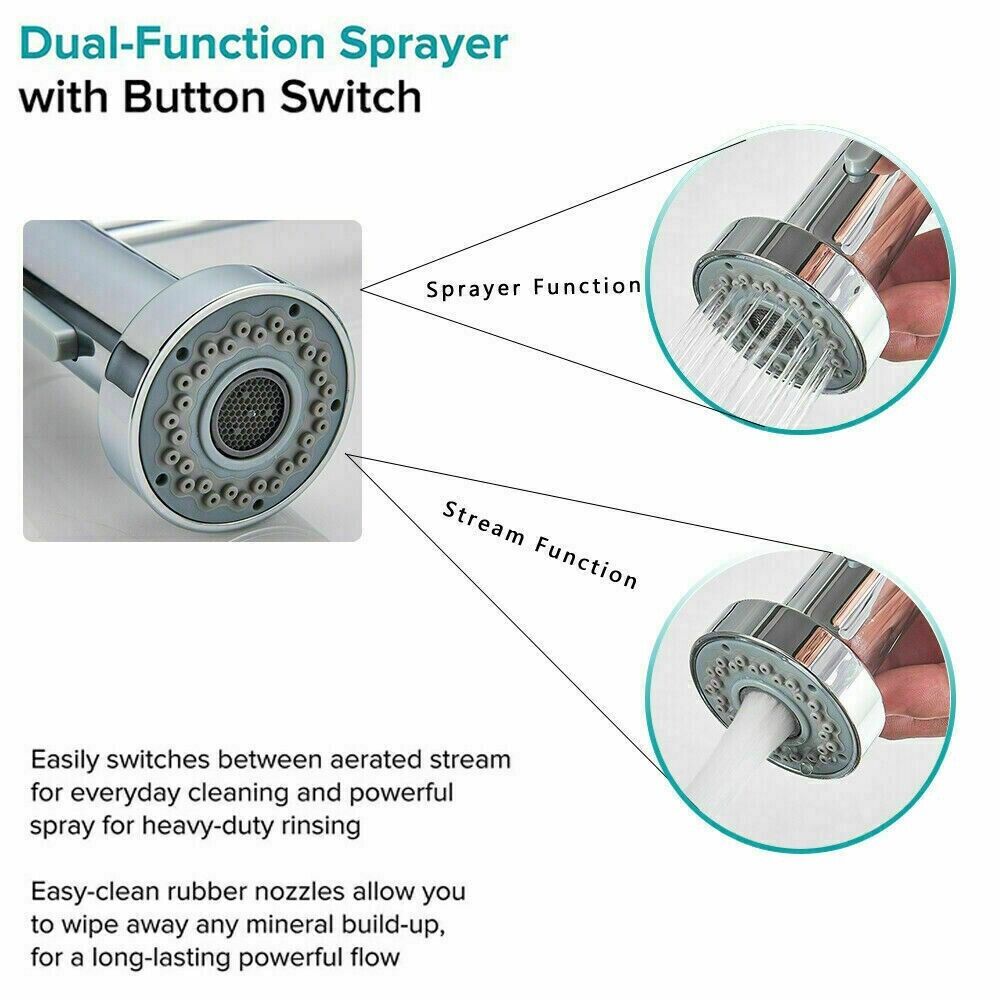 Dual-Function Sprayer
with Button Switch

Sprayer Function

Stream Function

Easily switches between aerated stream for everyday cleaning and powerful spray for heavy-duty rinsing

Easy-clean rubber nozzles allow you to wipe away any mineral build-up, for a long-lasting powerful flow