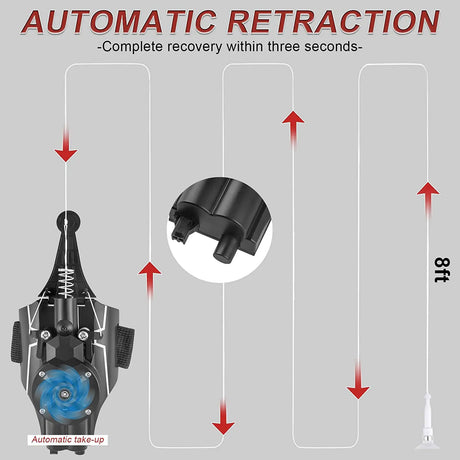 AUTOMATIC RETRACTION
-Complete recovery within three seconds-

8ft

Automatic take-up