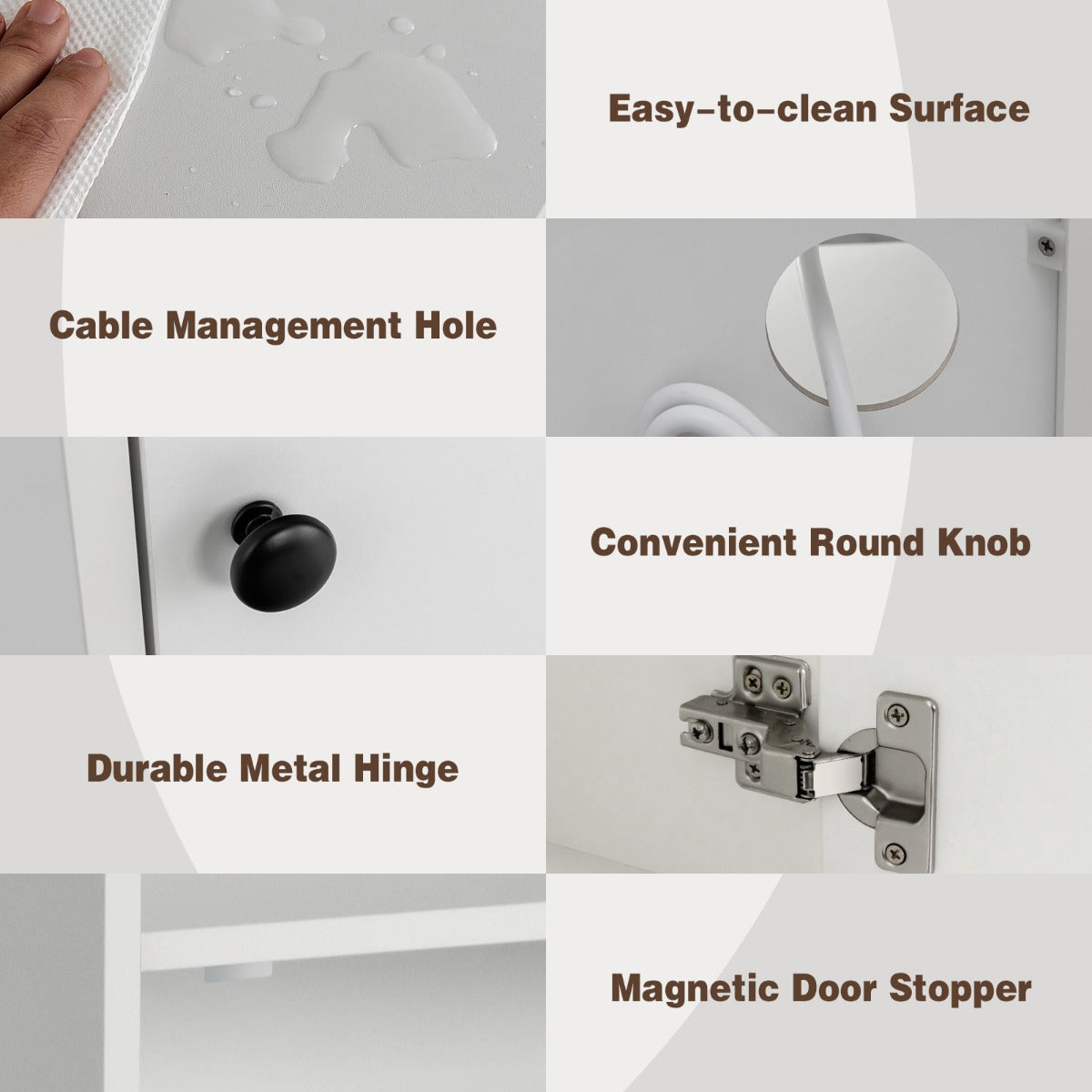 Easy-to-clean Surface

Cable Management Hole

Convenient Round Knob

Durable Metal Hinge

L

Magnetic Door Stopper