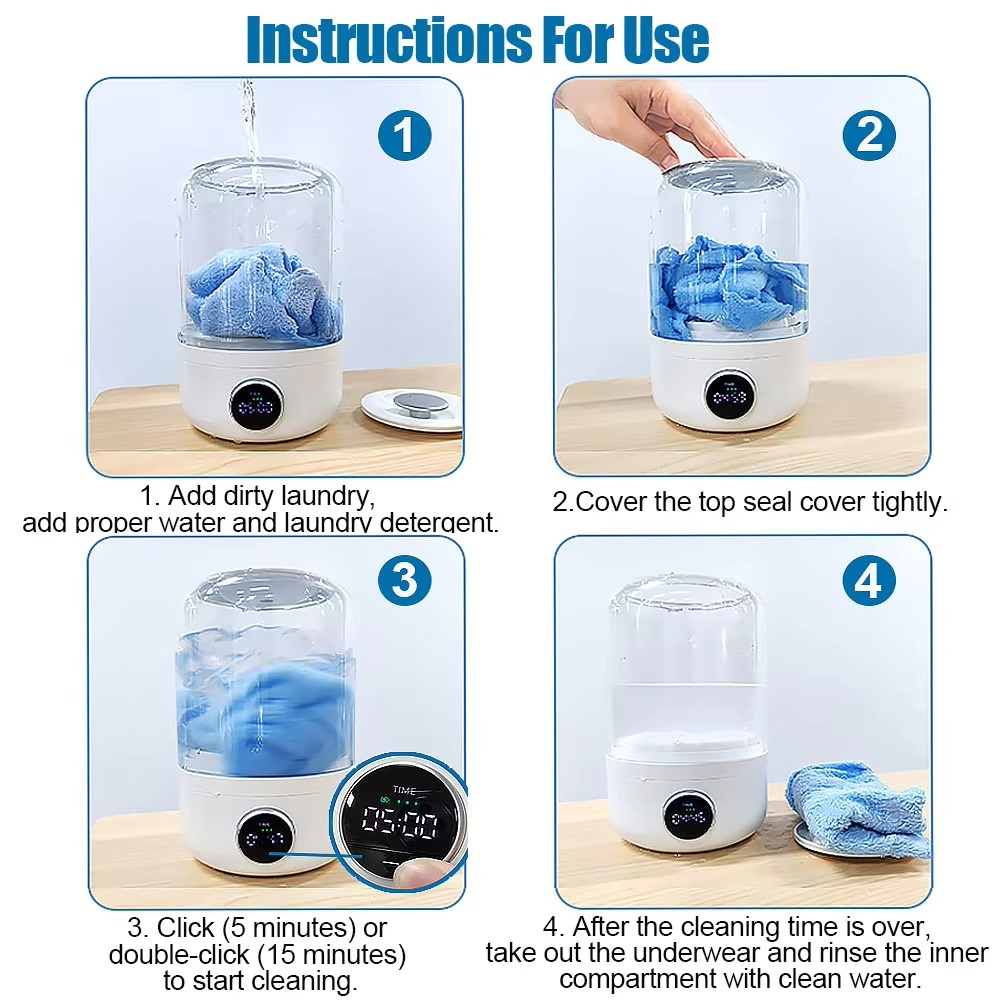 Instructions For Use

1

1. Add dirty laundry, add proper water and laundry detergent.

2

2.Cover the top seal cover tightly.

3

TIME

05:00

3. Click (5 minutes) or double-click (15 minutes) to start cleaning.

4

4. After the cleaning time is over, take out the underwear and rinse the inner compartment with clean water.