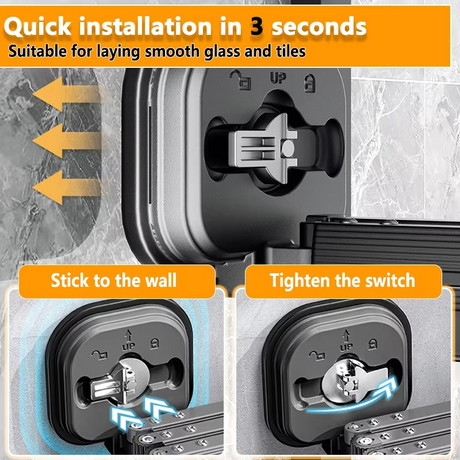 Quick installation in 3 seconds
Suitable for laying smooth glass and tiles

UP

Stick to the wall

UP

Tighten the switch

UP