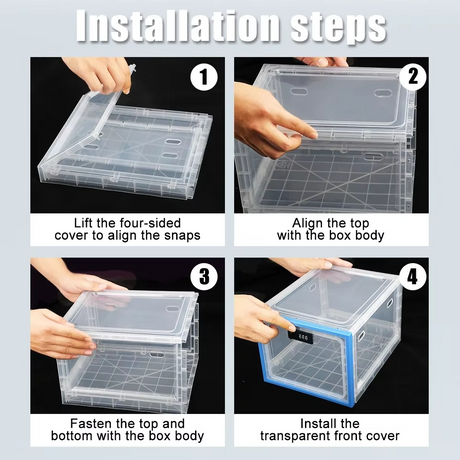 Installation steps

1

Lift the four-sided cover to align the snaps

2

Align the top with the box body

3

Fasten the top and bottom with the box body

4

Install the transparent front cover