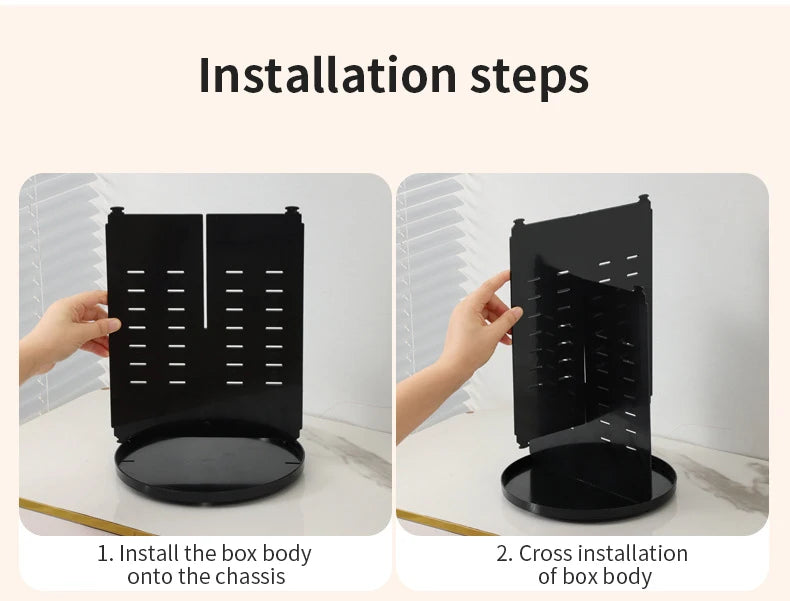 Installation steps

1. Install the box body onto the chassis

2. Cross installation of box body