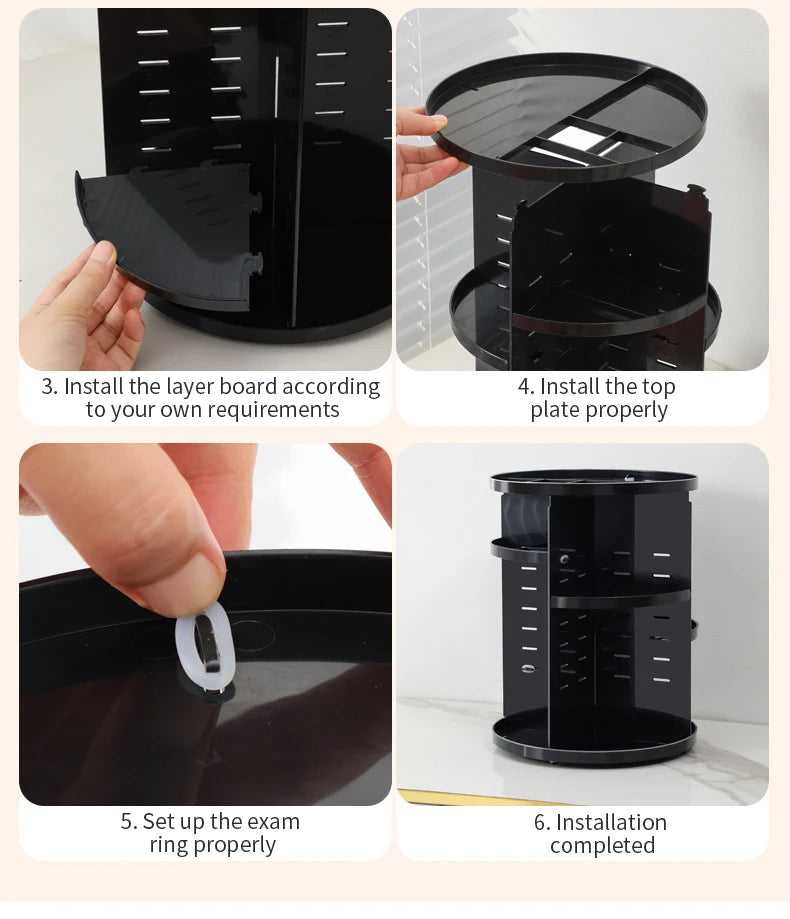 3. Install the layer board according to your own requirements

4. Install the top plate properly

5. Set up the exam ring properly

6. Installation completed