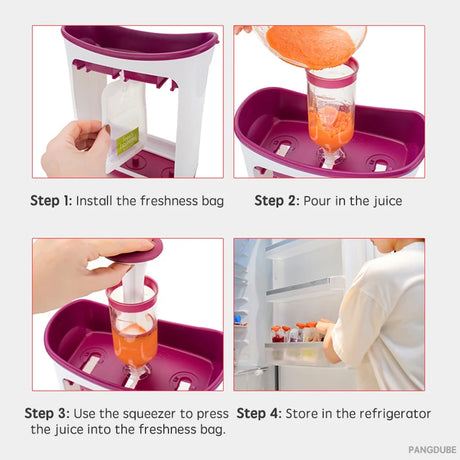 Step 1: Install the freshness bag

Step 2: Pour in the juice

Step 3: Use the squeezer to press the juice into the freshness bag.

Step 4: Store in the refrigerator

PANGDUBE