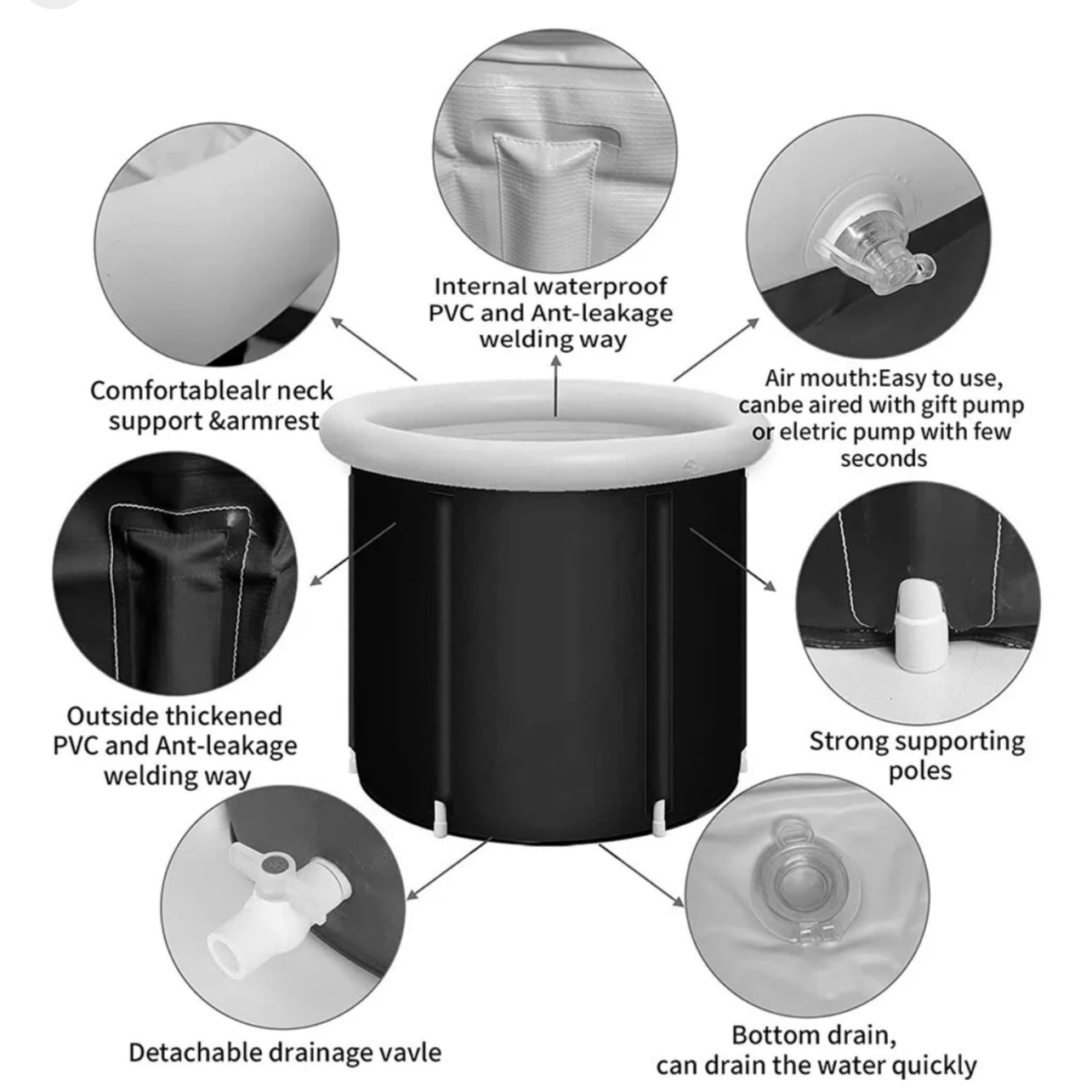 Internal waterproof PVC and Ant-leakage welding way

Comfortablealr neck support &armrest

Air mouth:Easy to use, canbe aired with gift pump or eletric pump with few seconds

Outside thickened PVC and Ant-leakage welding way

Strong supporting poles

Detachable drainage vavle

Bottom drain, can drain the water quickly