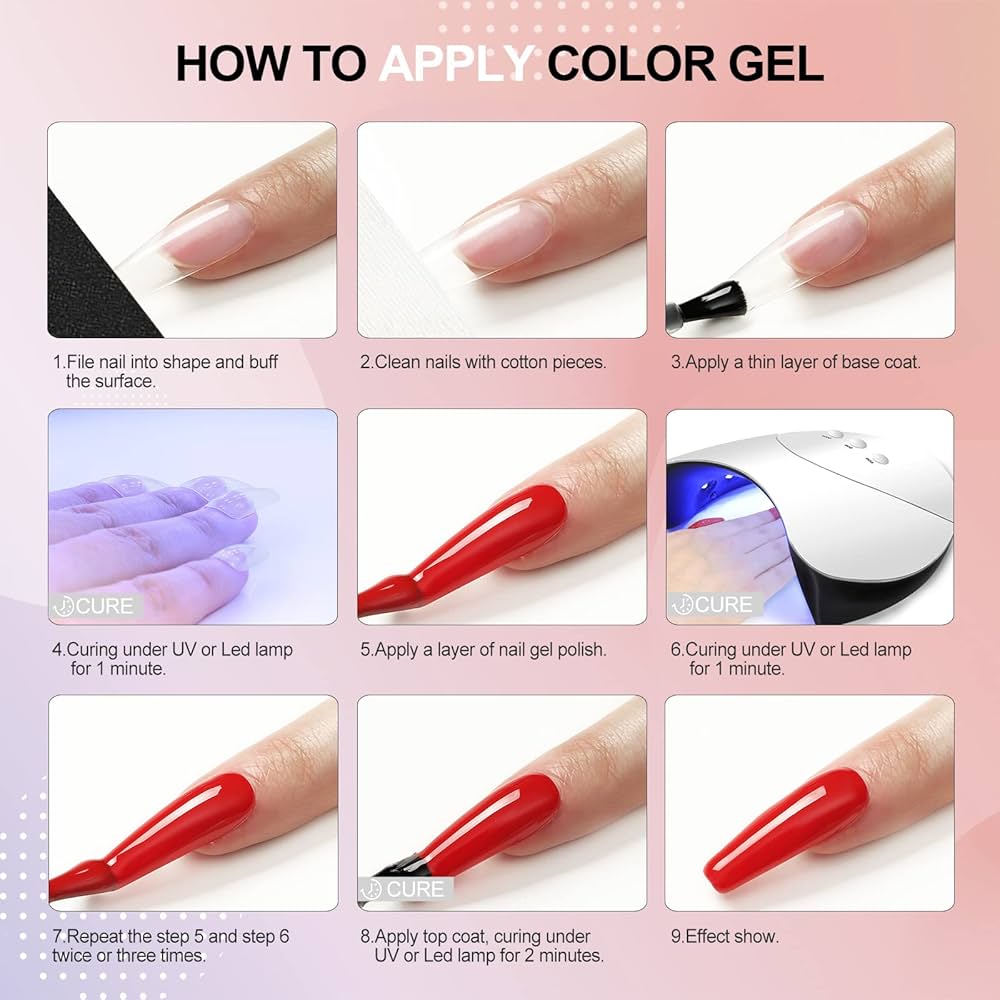 HOW TO APPLY COLOR GEL

1.File nail into shape and buff the surface.

2.Clean nails with cotton pieces.

3.Apply a thin layer of base coat.

CURE

4.Curing under UV or Led lamp for 1 minute.

5.Apply a layer of nail gel polish.

CURE

6.Curing under UV or Led lamp for 1 minute.

7.Repeat the step 5 and step 6 twice or three times.

CURE

8.Apply top coat, curing under UV or Led lamp for 2 minutes.

9.Effect show.