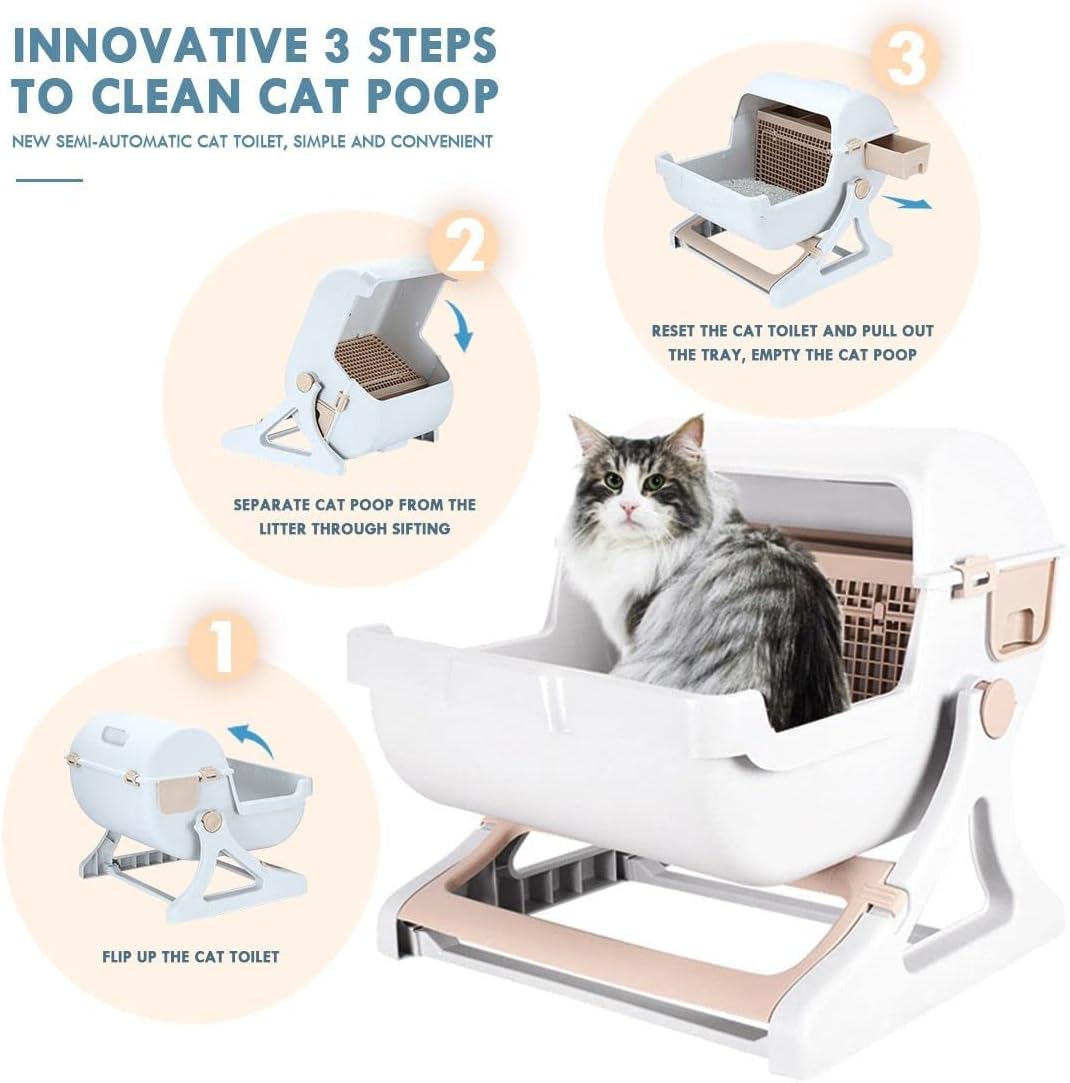 INNOVATIVE 3 STEPS TO CLEAN CAT POOP

NEW SEMI-AUTOMATIC CAT TOILET, SIMPLE AND CONVENIENT

3

RESET THE CAT TOILET AND PULL OUT THE TRAY, EMPTY THE CAT POOP

2

SEPARATE CAT POOP FROM THE LITTER THROUGH SIFTING

1

FLIP UP THE CAT TOILET