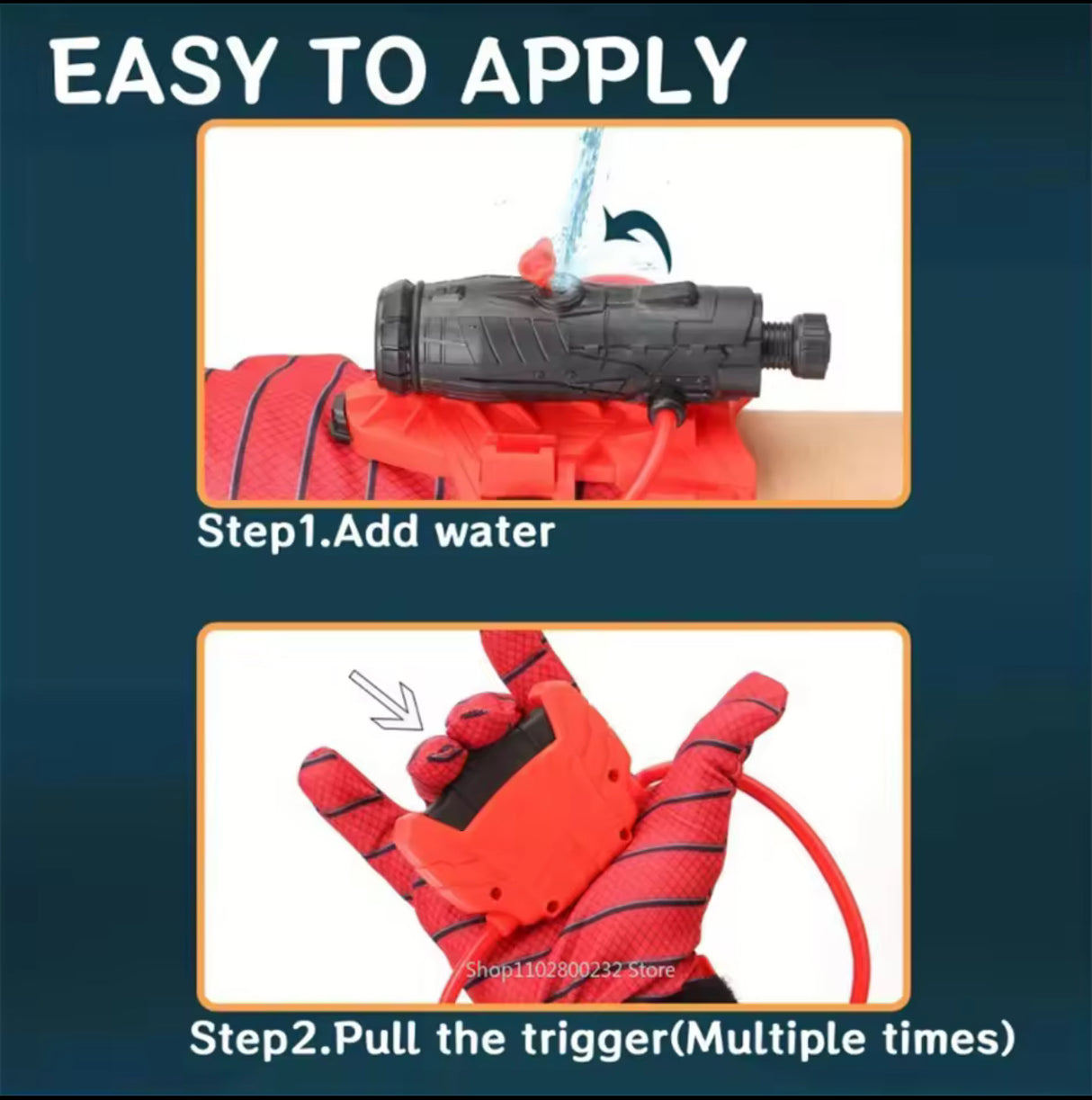 EASY TO APPLY

Step1.Add water

Shop1102800232 Store

Step2.Pull the trigger(Multiple times)