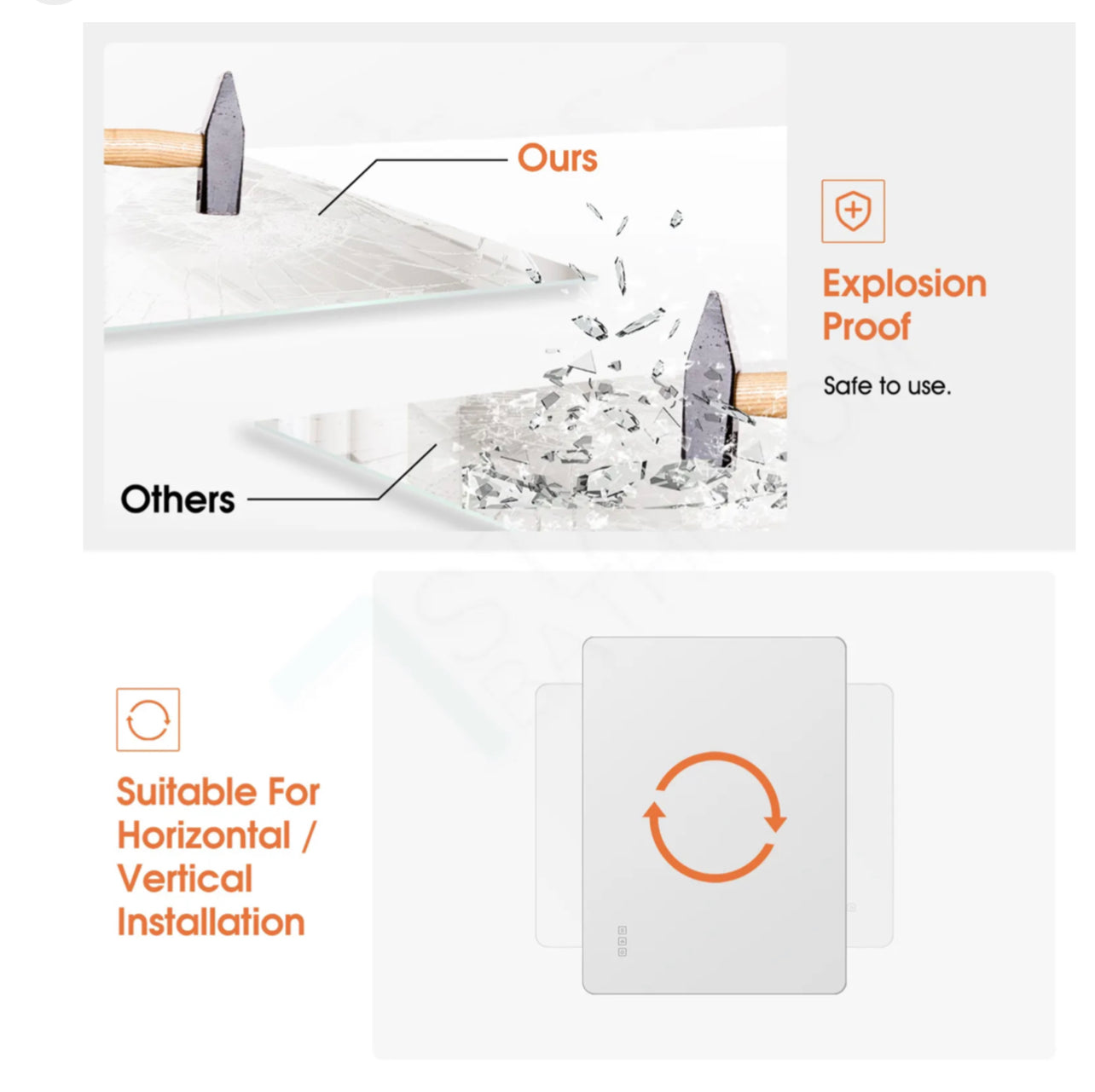 Ours

Others

Explosion Proof

Safe to use.

Suitable For Horizontal / Vertical Installation