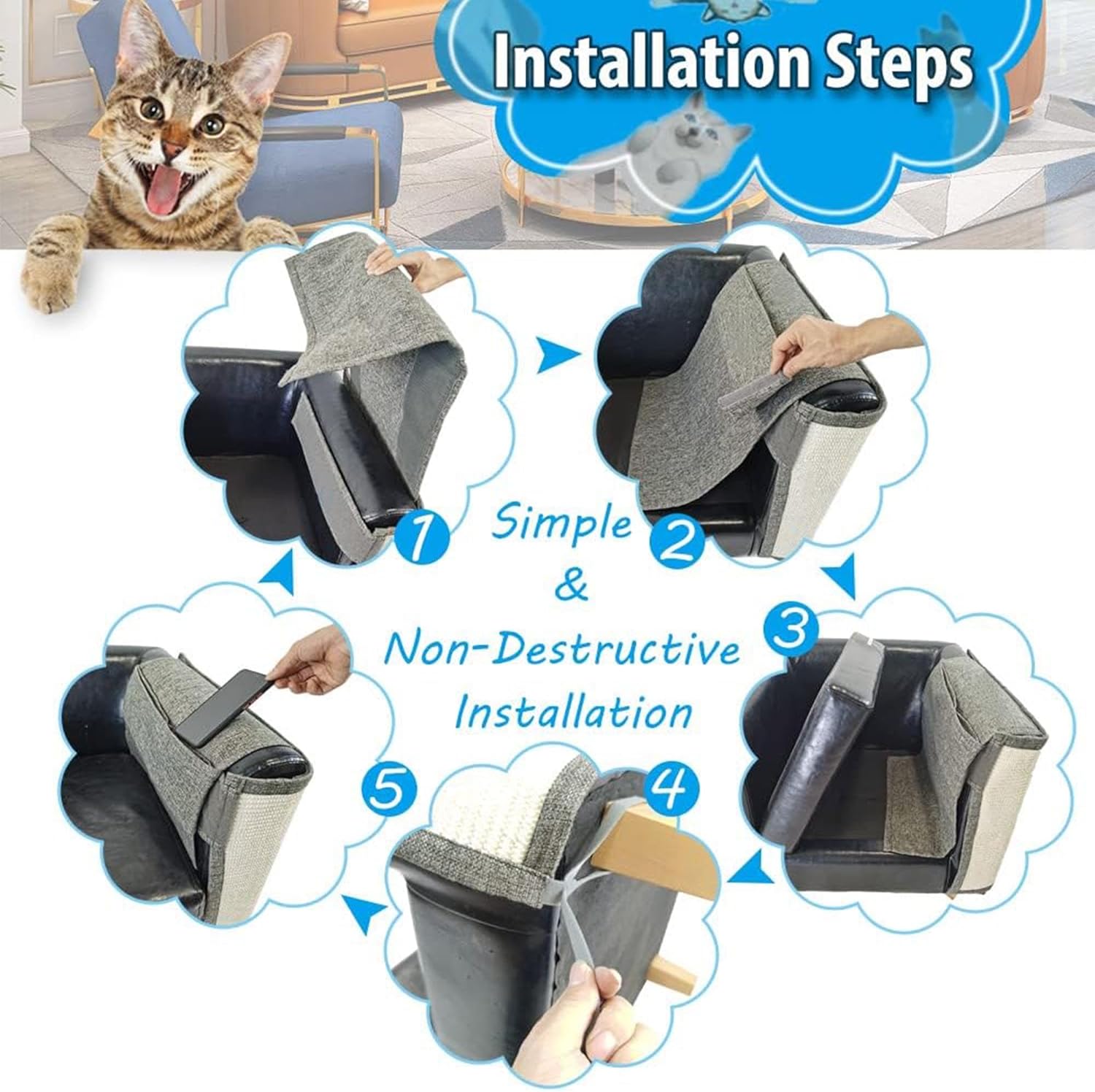 Installation Steps

1

2

Simple
&
Non-Destructive
Installation

3

4

5