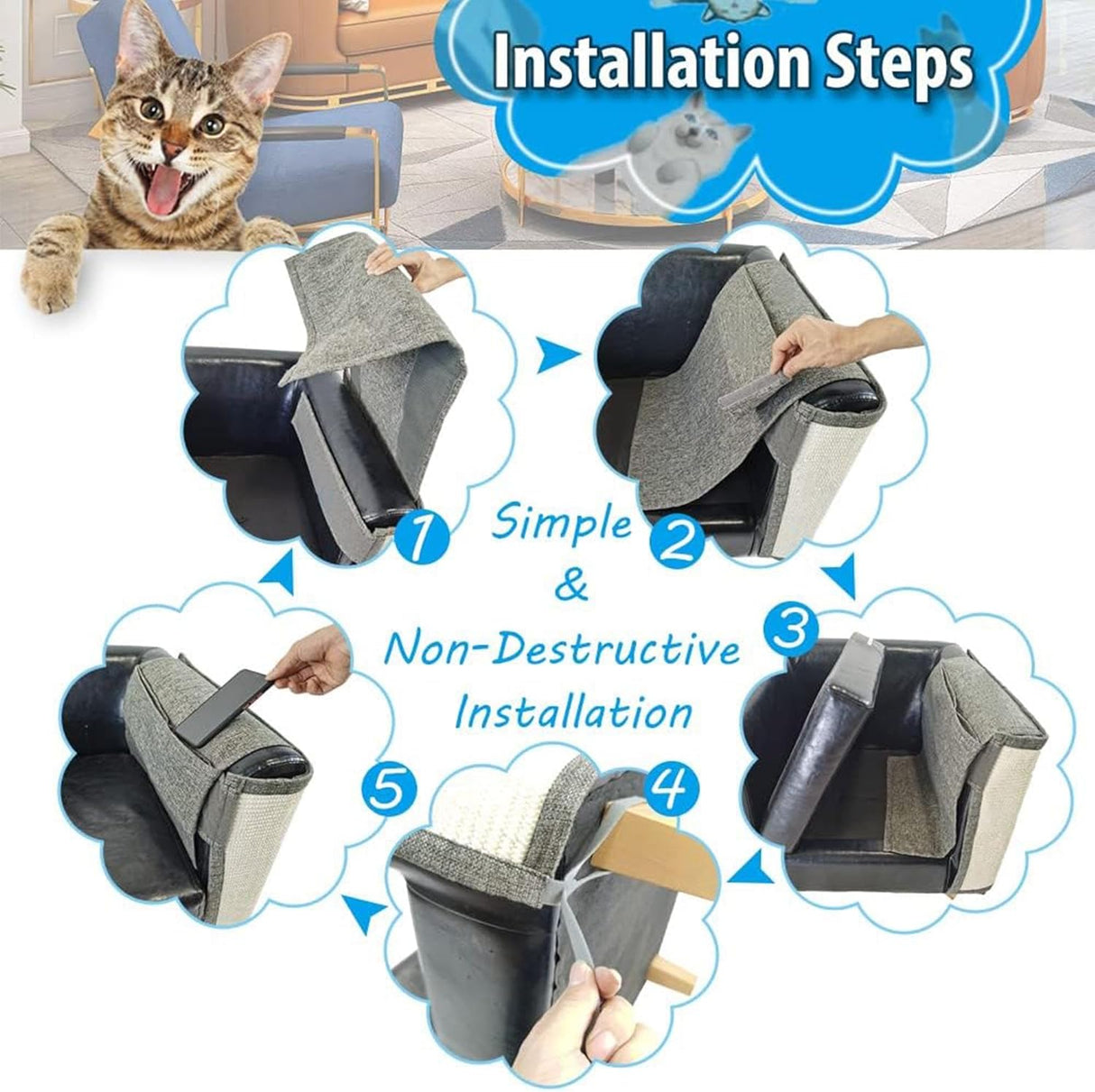 Installation Steps

1

2

Simple & Non-Destructive Installation

3

4

5