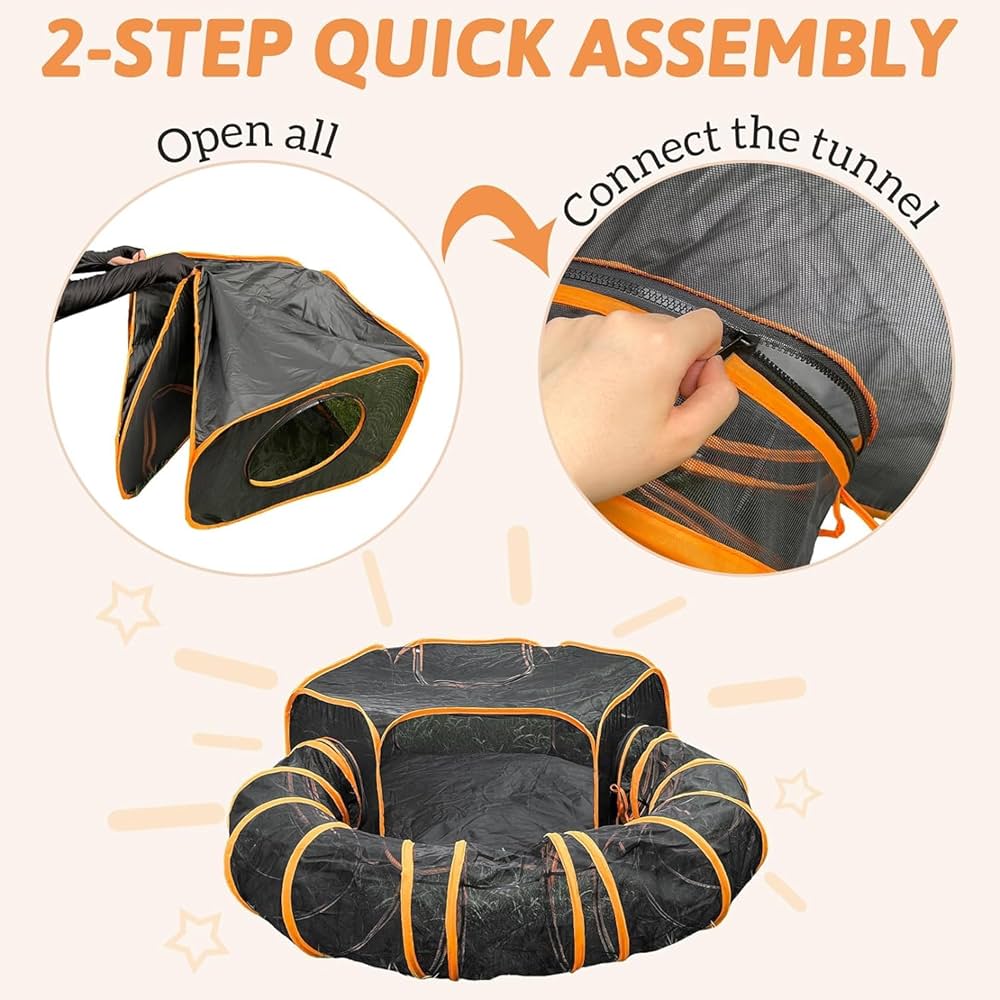 2-STEP QUICK ASSEMBLY

Open all

Connect the tunnel