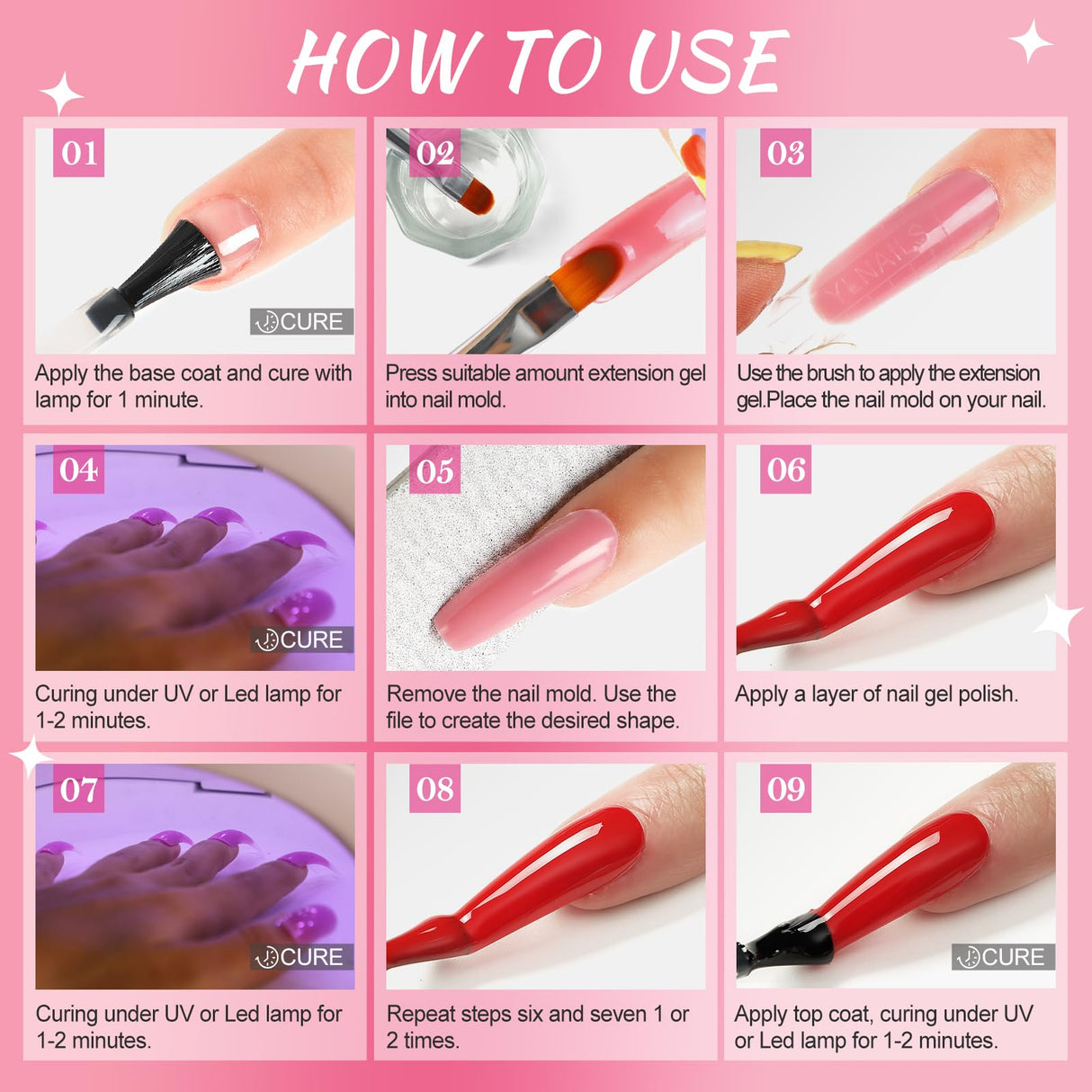 HOW TO USE

01
CURE
Apply the base coat and cure with lamp for 1 minute.

02
Press suitable amount extension gel into nail mold.

03
YNAILS
Use the brush to apply the extension gel.Place the nail mold on your nail.

04
CURE
Curing under UV or Led lamp for 1-2 minutes.

05
Remove the nail mold. Use the file to create the desired shape.

06
Apply a layer of nail gel polish.

07
CURE
Curing under UV or Led lamp for 1-2 minutes.

08
Repeat steps six and seven 1 or 2 times.

09
CURE
Apply top coat, curing under UV or Led lamp for 1-2 minutes.