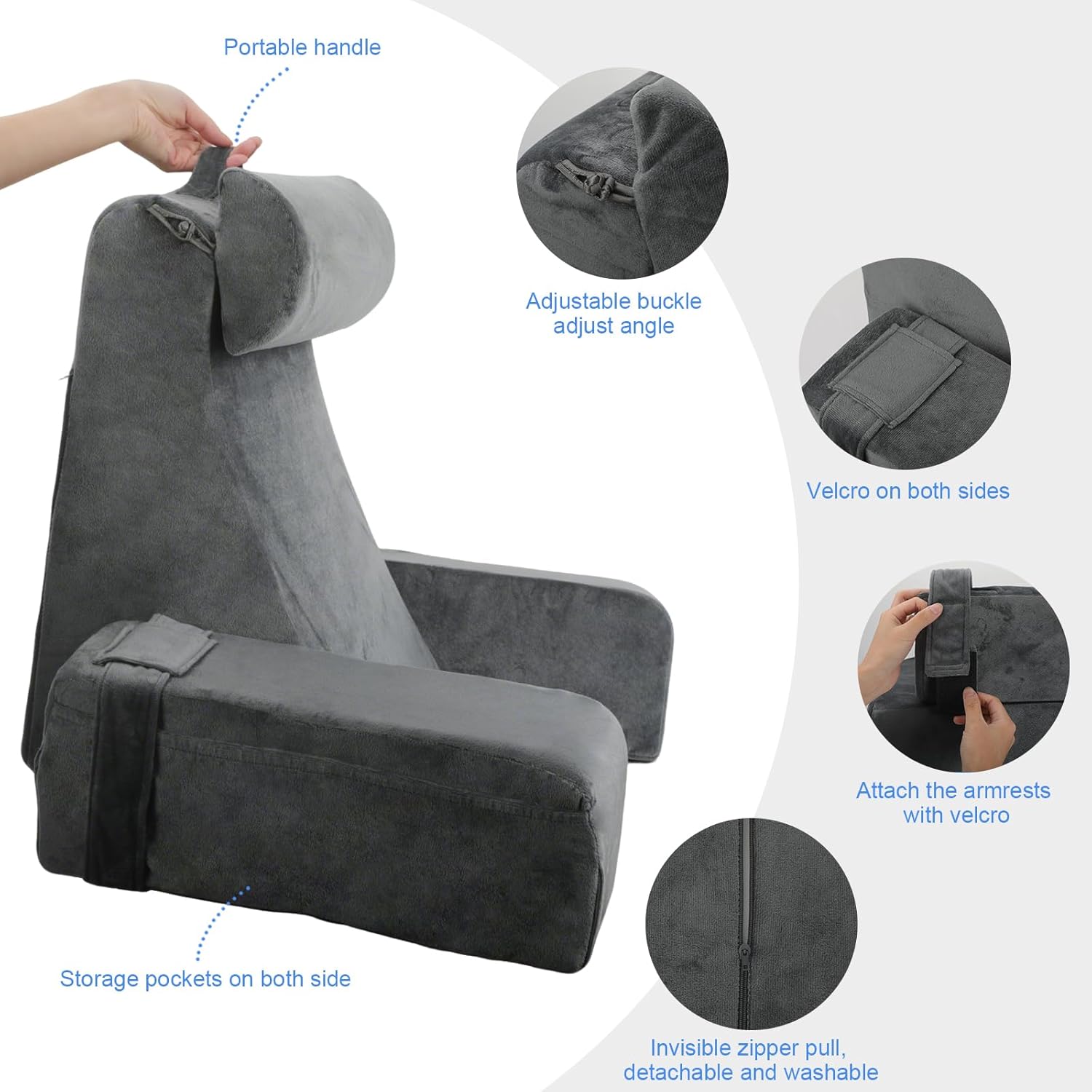 Portable handle

Adjustable buckle adjust angle

Velcro on both sides

Attach the armrests with velcro

Storage pockets on both side

Invisible zipper pull, detachable and washable