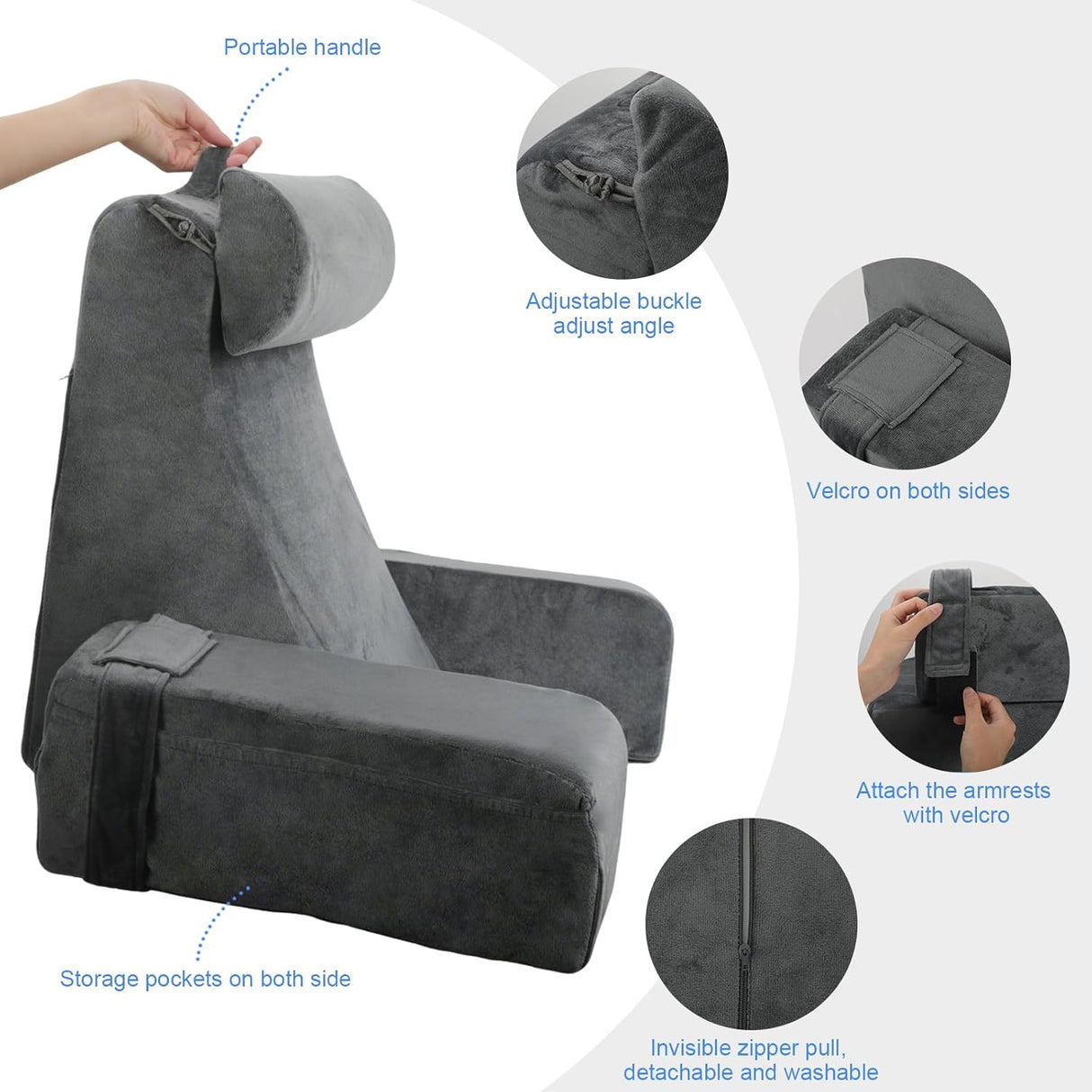 Portable handle

Adjustable buckle adjust angle

Velcro on both sides

Attach the armrests with velcro

Storage pockets on both side

Invisible zipper pull, detachable and washable