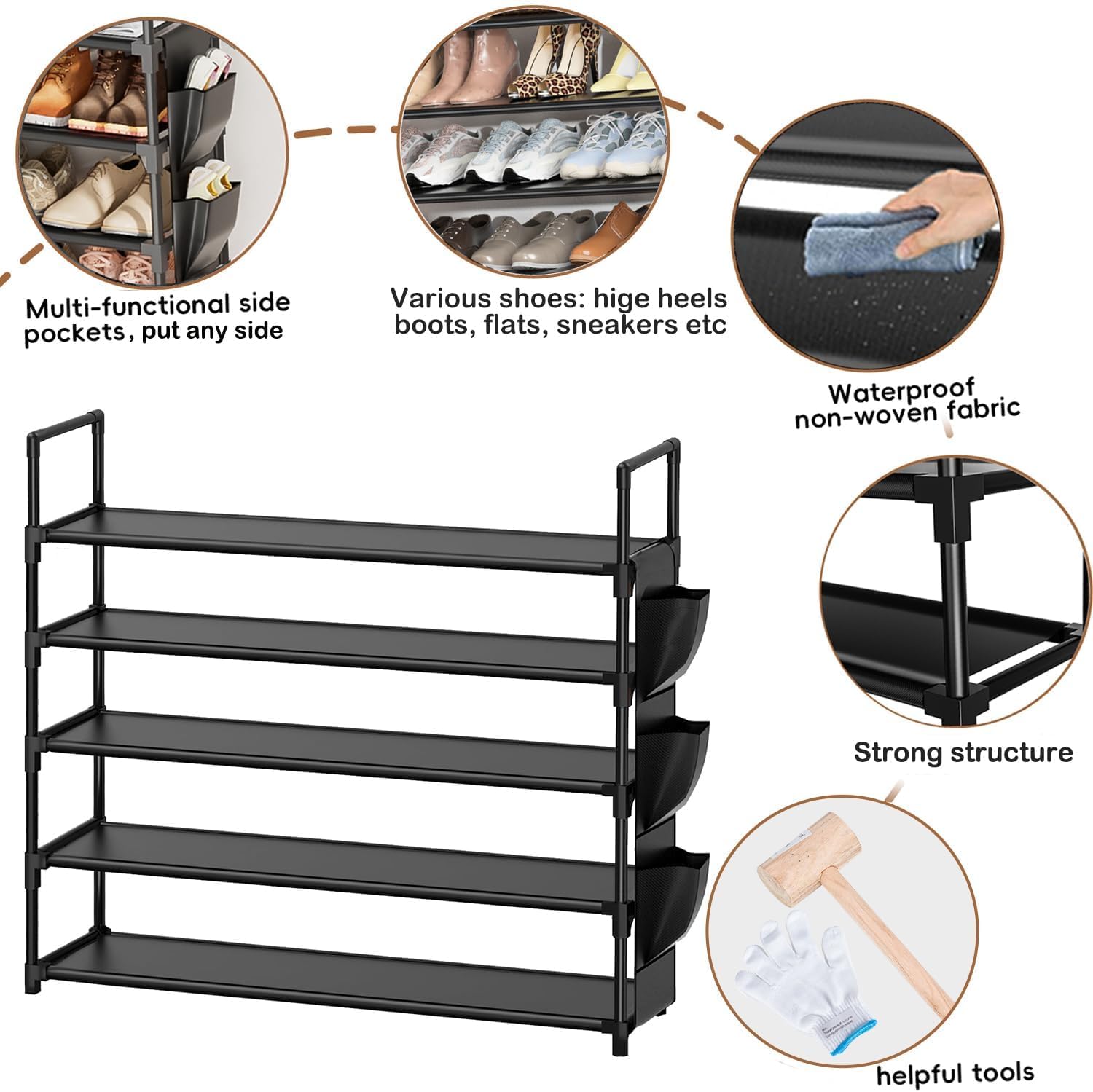 Multi-functional side pockets, put any side

Various shoes: hige heels boots, flats, sneakers etc

Waterproof non-woven fabric

Strong structure

helpful tools