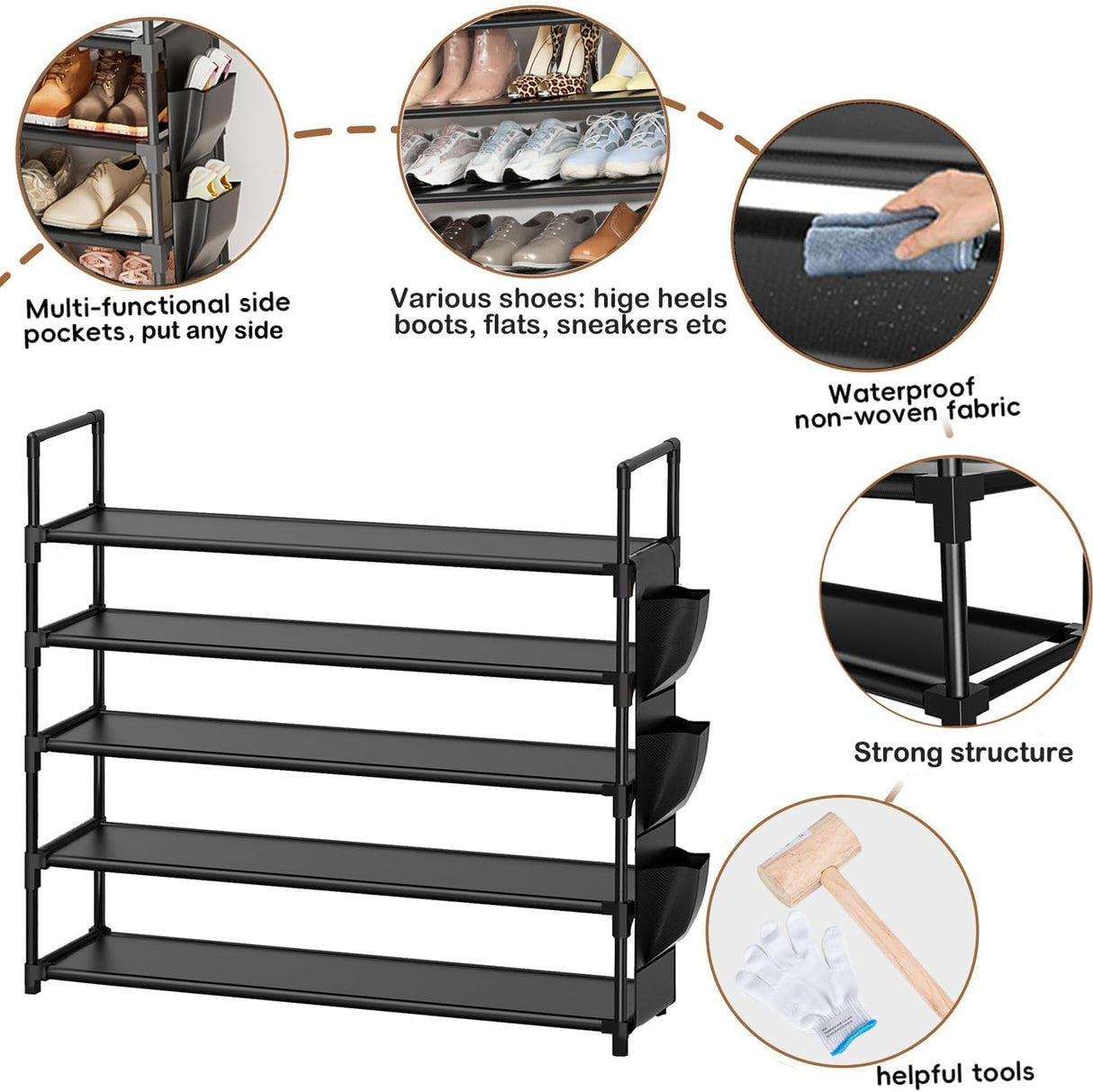 Multi-functional side pockets, put any side

Various shoes: hige heels boots, flats, sneakers etc

Waterproof non-woven fabric

Strong structure

helpful tools