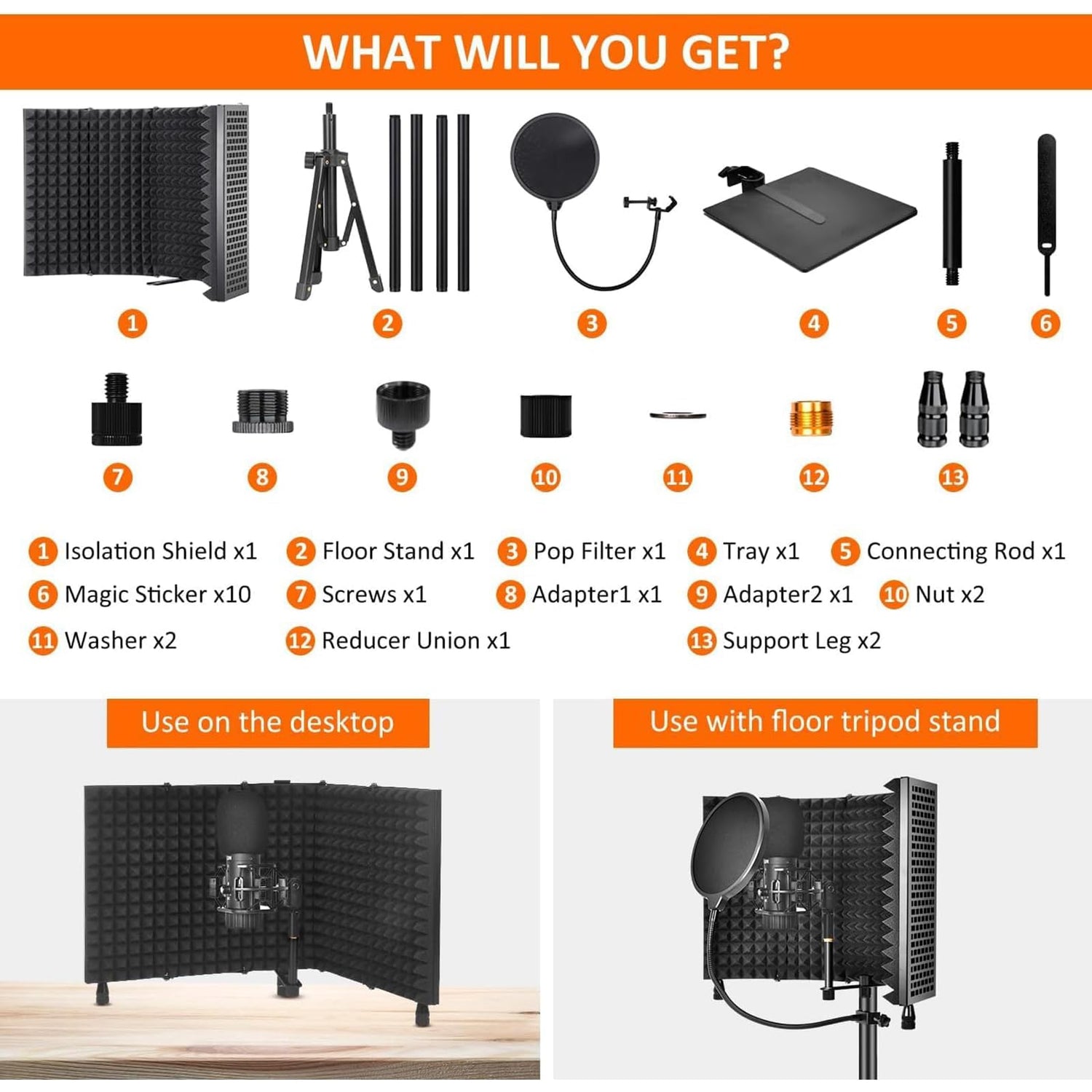 WHAT WILL YOU GET?

1 2 3 4 5 6

7 8 9 10 11 12 13

1 Isolation Shield x1
2 Floor Stand x1
3 Pop Filter x1
4 Tray x1
5 Connecting Rod x1
6 Magic Sticker x10
7 Screws x1
8 Adapter1 x1
9 Adapter2 x1
10 Nut x2
11 Washer x2
12 Reducer Union x1
13 Support Leg x2

Use on the desktop

Use with floor tripod stand