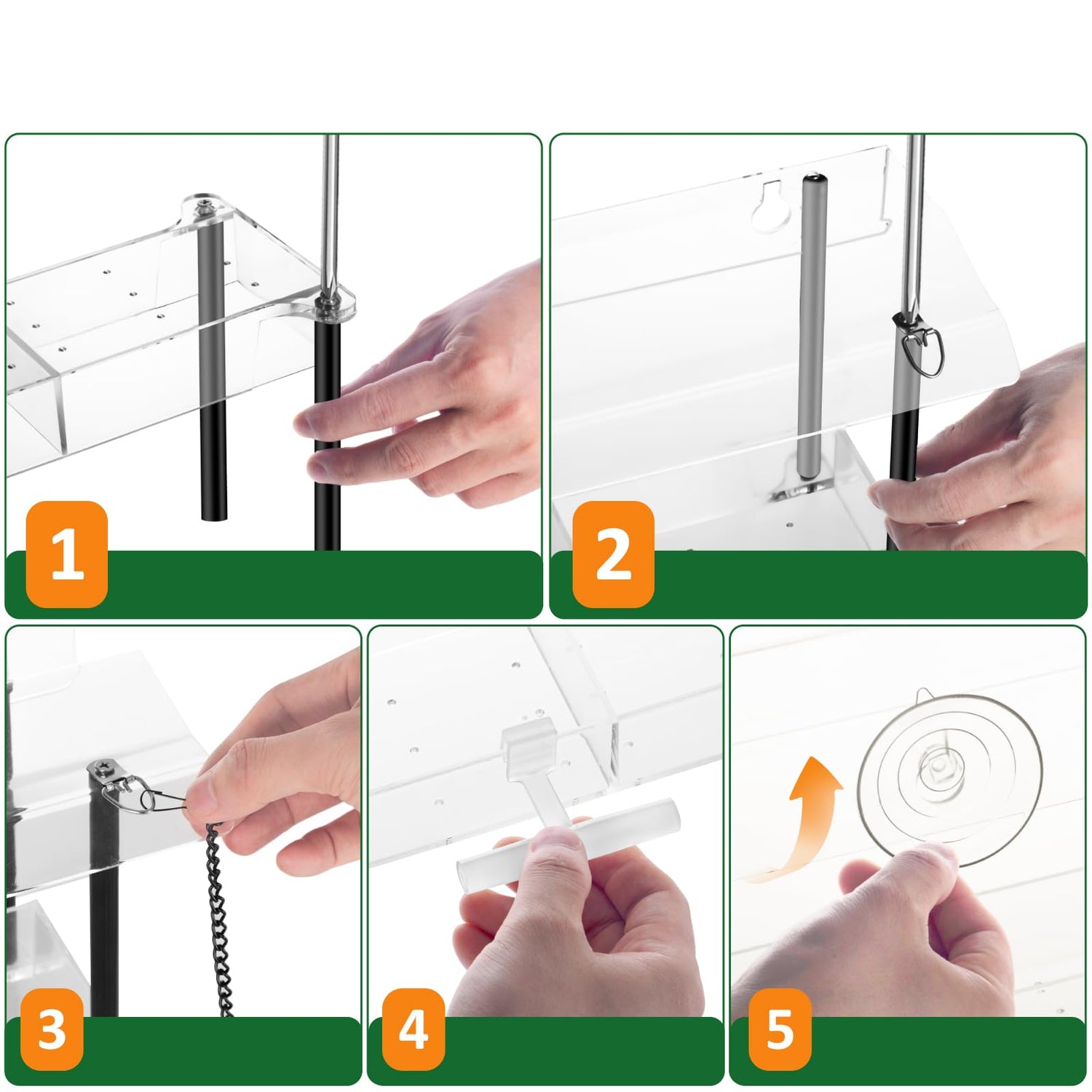 1

2

3

4

5