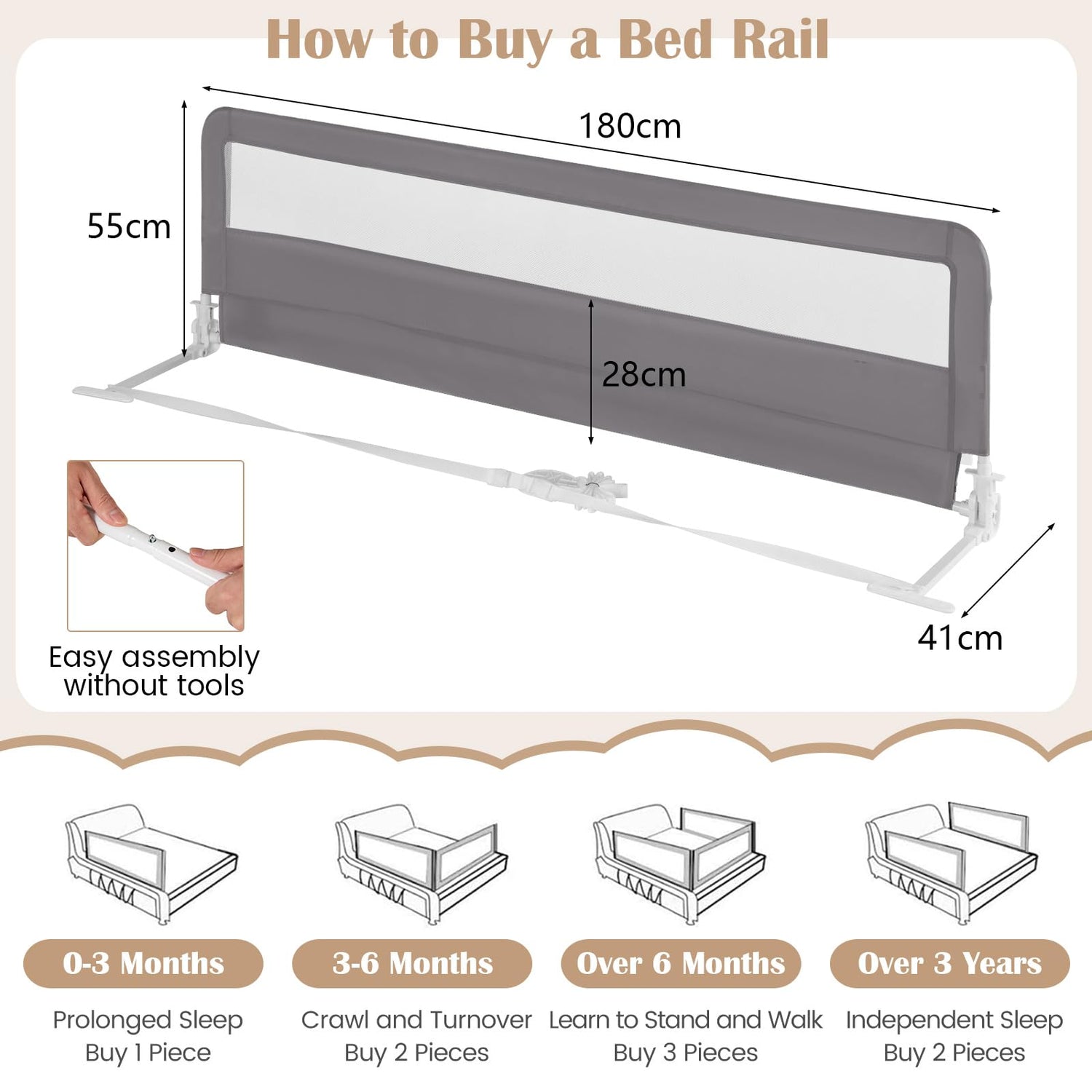 How to Buy a Bed Rail

180cm

55cm

28cm

41cm

Easy assembly without tools

0-3 Months
Prolonged Sleep
Buy 1 Piece

3-6 Months
Crawl and Turnover
Buy 2 Pieces

Over 6 Months
Learn to Stand and Walk
Buy 3 Pieces

Over 3 Years
Independent Sleep
Buy 2 Pieces