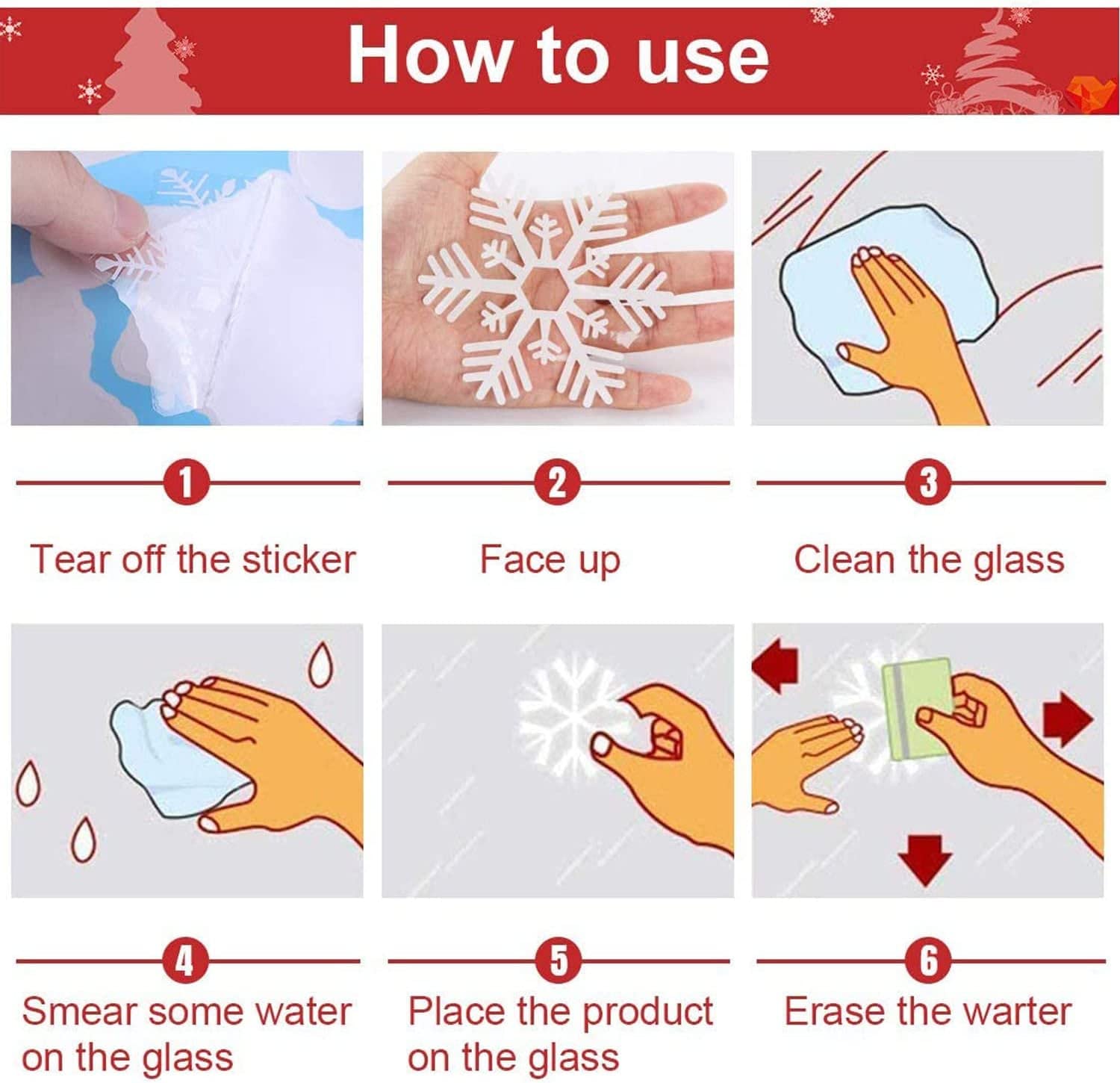 How to use

1

Tear off the sticker

2

Face up

3

Clean the glass

4

Smear some water on the glass

5

Place the product on the glass

6

Erase the warter